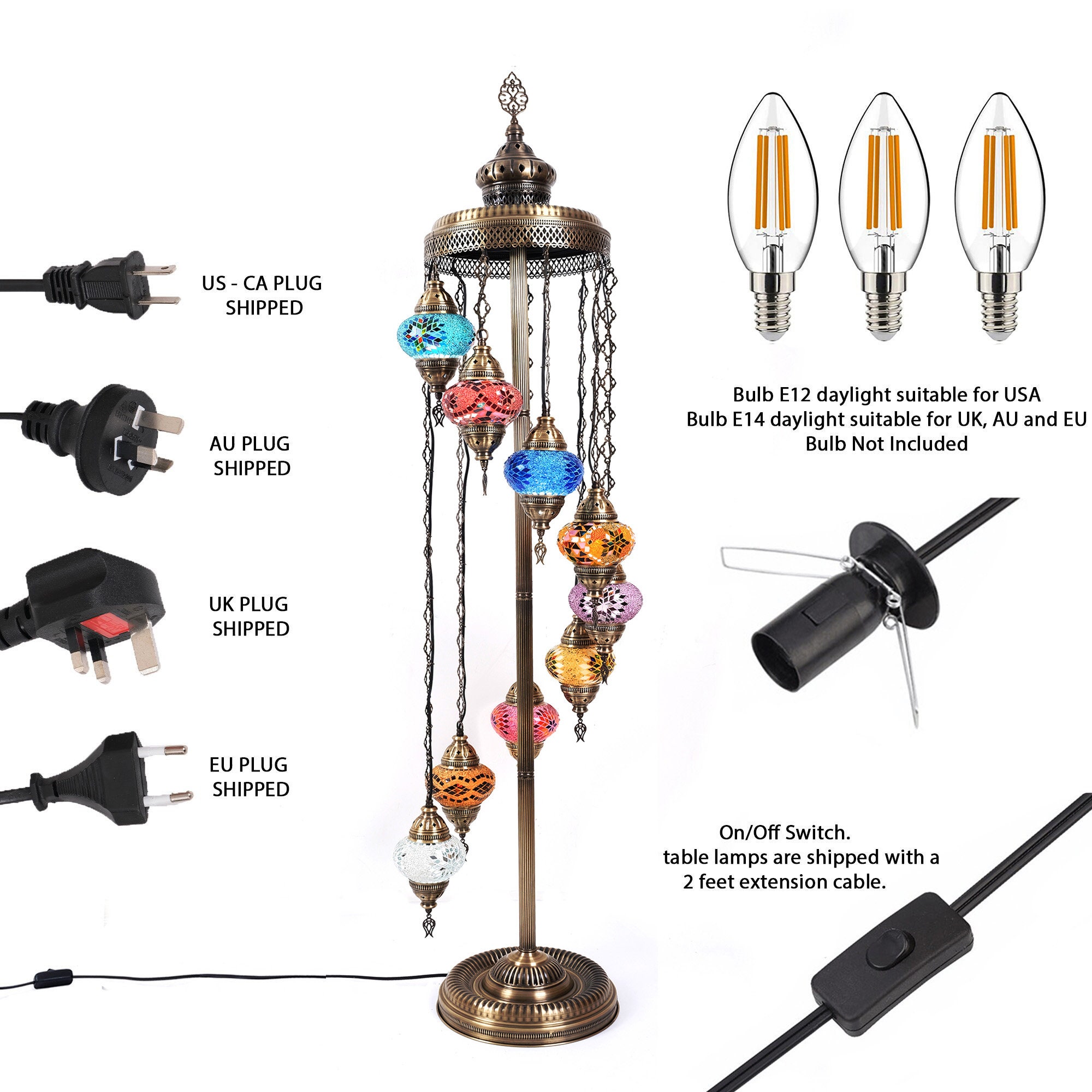 US - CA PLUG
SHIPPED

AU PLUG
SHIPPED

UK PLUG
SHIPPED

EU PLUG
SHIPPED

Bulb E12 daylight suitable for USA
Bulb E14 daylight suitable for UK, AU and EU
Bulb Not Included

On/Off Switch.
table lamps are shipped with a
2 feet extension cable.