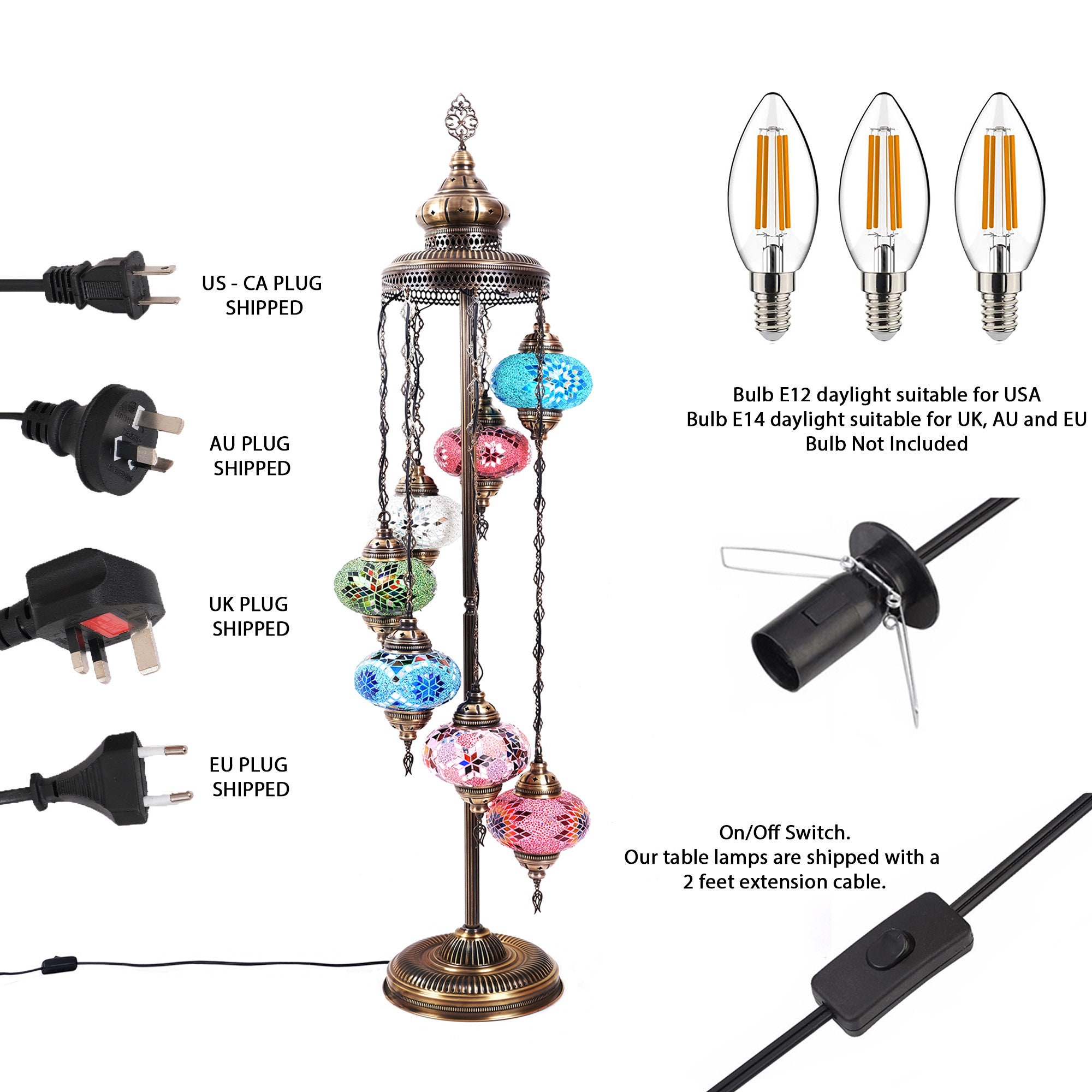 US - CA PLUG
SHIPPED

AU PLUG
SHIPPED

UK PLUG
SHIPPED

EU PLUG
SHIPPED

Bulb E12 daylight suitable for USA
Bulb E14 daylight suitable for UK, AU and EU
Bulb Not Included

On/Off Switch.
Our table lamps are shipped with a
2 feet extension cable.