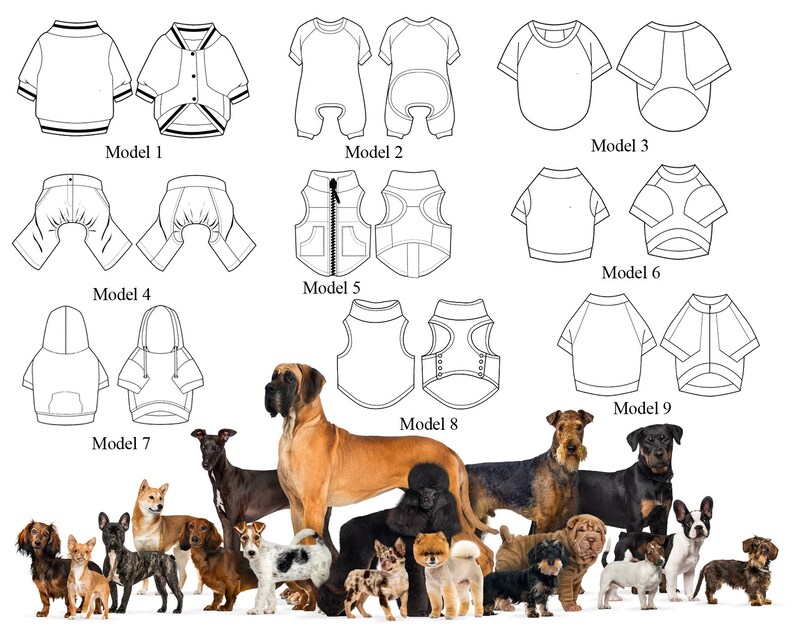 Model 1

Model 2

Model 3

Model 4

Model 5

Model 6

Model 7

Model 8

Model 9