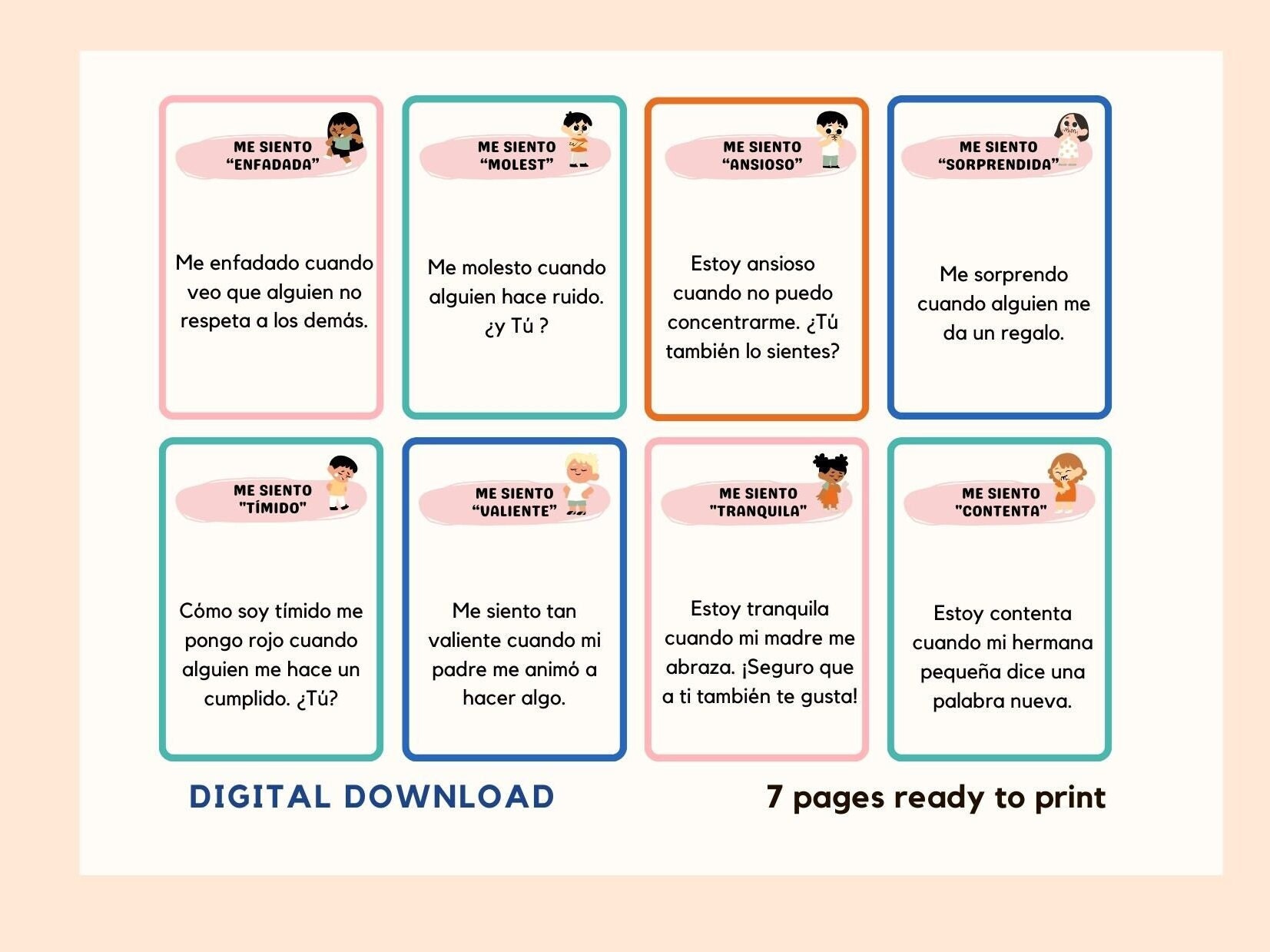 ME SIENTO
“ENFADADA”

Me enfadado cuando veo que alguien no respeta a los demás.

ME SIENTO
“MOLEST”

Me molesto cuando alguien hace ruido. ¿y Tú ?

ME SIENTO
“ANSIOSO”

Estoy ansioso cuando no puedo concentrarme. ¿Tú también lo sientes?

ME SIENTO
“SORPRENDIDA”

Me sorprendo cuando alguien me da un regalo.

ME SIENTO
"TÍMIDO"

Cómo soy tímido me pongo rojo cuando alguien me hace un cumplido. ¿Tú?

ME SIENTO
“VALIENTE”

Me siento tan valiente cuando mi padre me animó a hacer algo.

ME SIENTO
"TRANQUILA"

Estoy tranquila cuando mi madre me abraza. ¡Seguro que a ti también te gusta!

ME SIENTO
"CONTENTA"

Estoy contenta cuando mi hermana pequeña dice una palabra nueva.

DIGITAL DOWNLOAD

7 pages ready to print