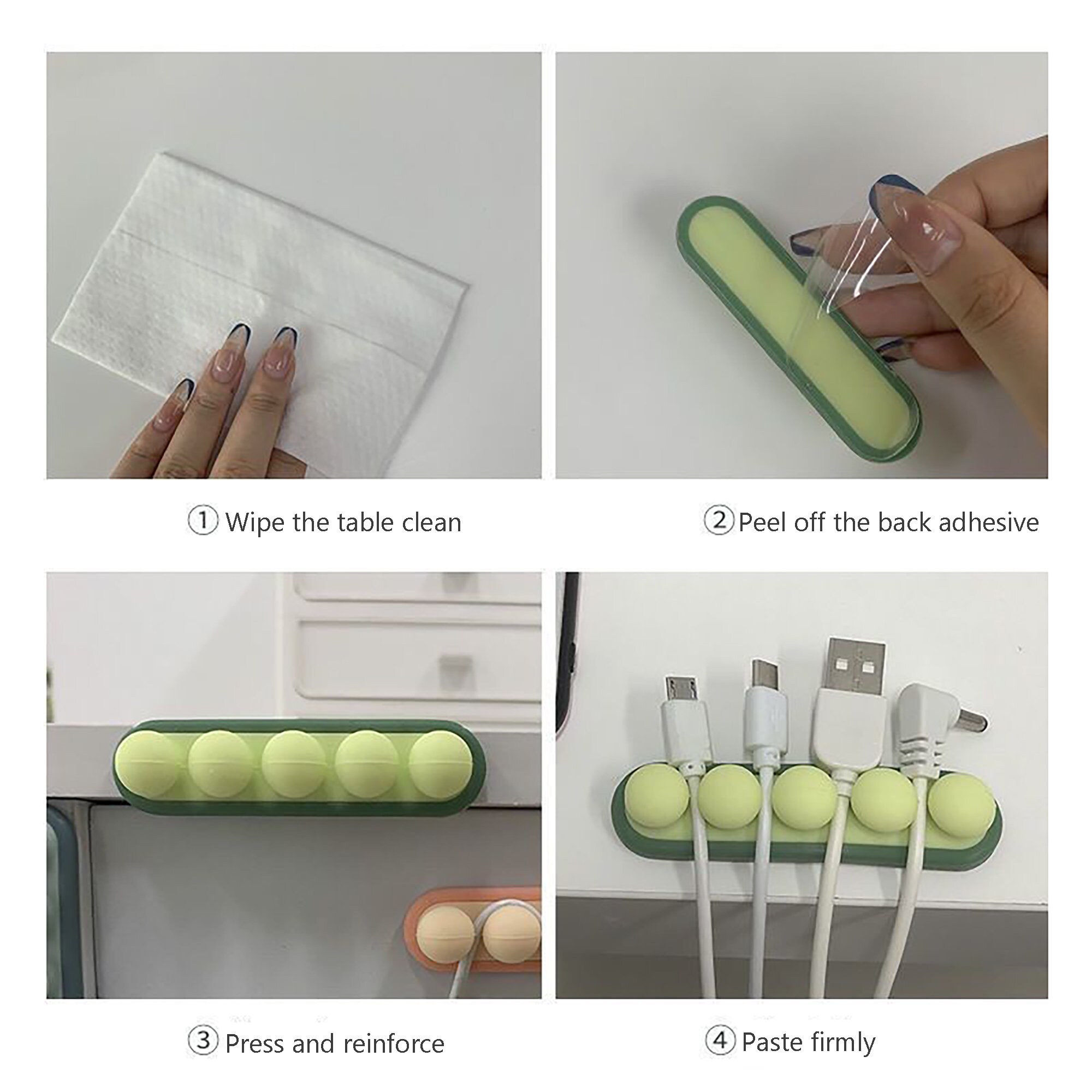 ① Wipe the table clean

② Peel off the back adhesive

③ Press and reinforce

④ Paste firmly