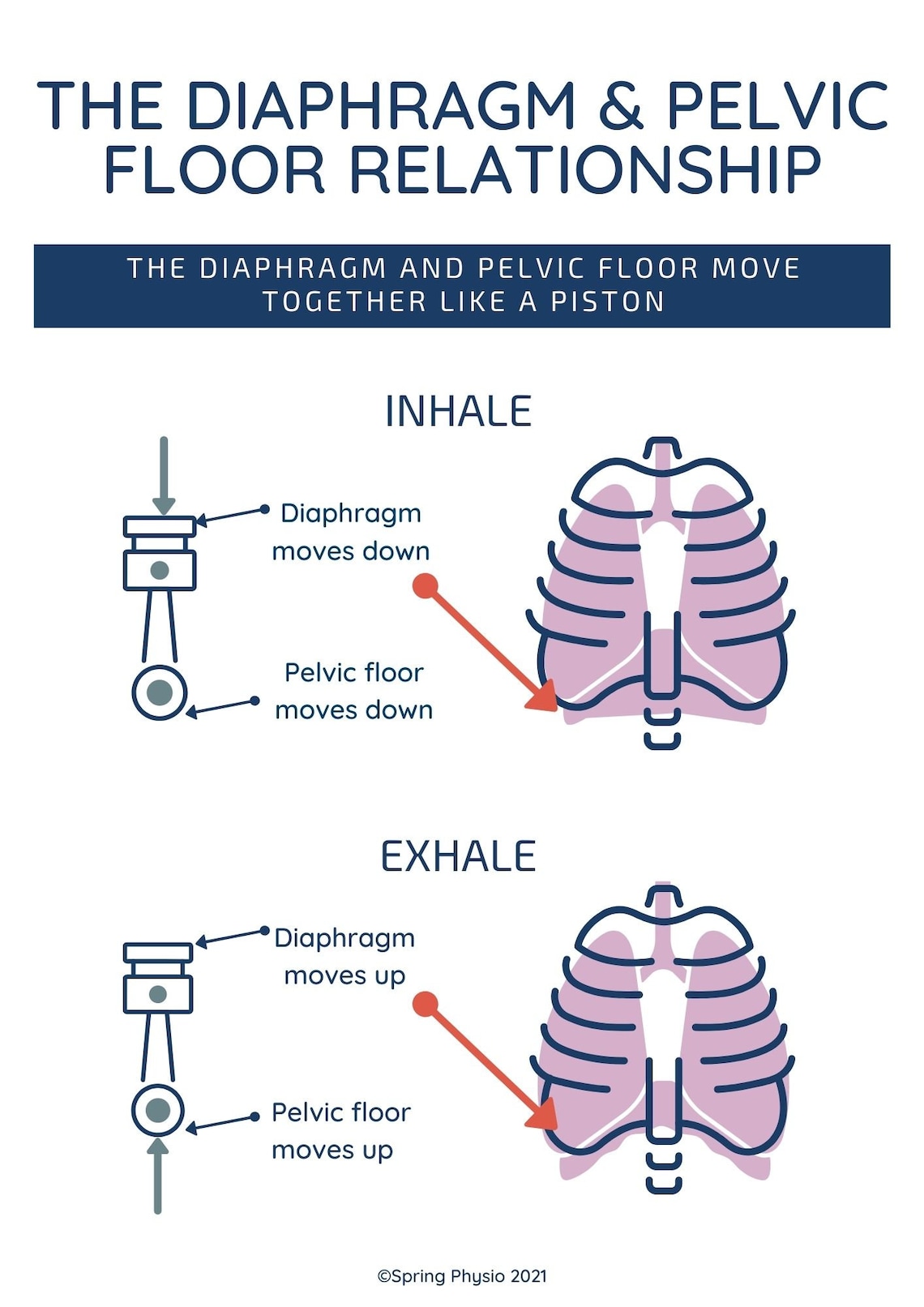 THE DIAPHRAGM & PELVIC FLOOR RELATIONSHIP

THE DIAPHRAGM AND PELVIC FLOOR MOVE TOGETHER LIKE A PISTON

INHALE

Diaphragm moves down

Pelvic floor moves down

EXHALE

Diaphragm moves up

Pelvic floor moves up

©Spring Physio 2021