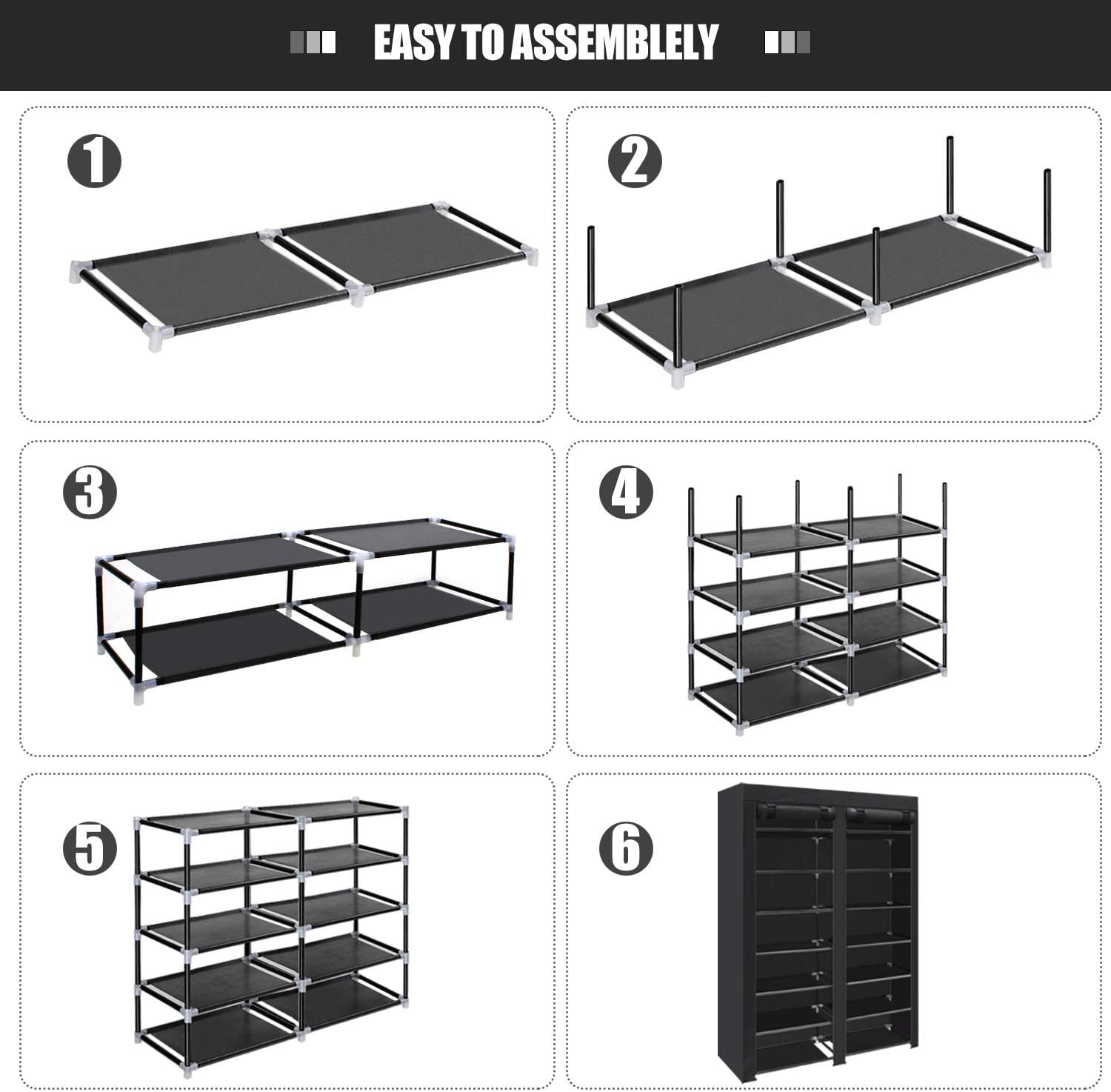 EASY TO ASSEMBLELY

1

2

3

4

5

6