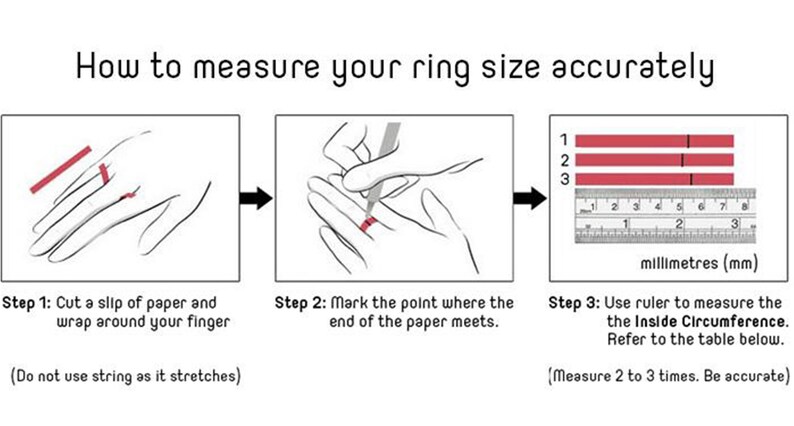 How to measure your ring size accurately

1
2
3

1 2 3 4 5 6 7 8
1 2 3

millimetres (mm)

Step 1: Cut a slip of paper and wrap around your finger

(Do not use string as it stretches)

Step 2: Mark the point where the end of the paper meets.

Step 3: Use ruler to measure the the Inside Circumference. Refer to the table below.

(Measure 2 to 3 times. Be accurate)