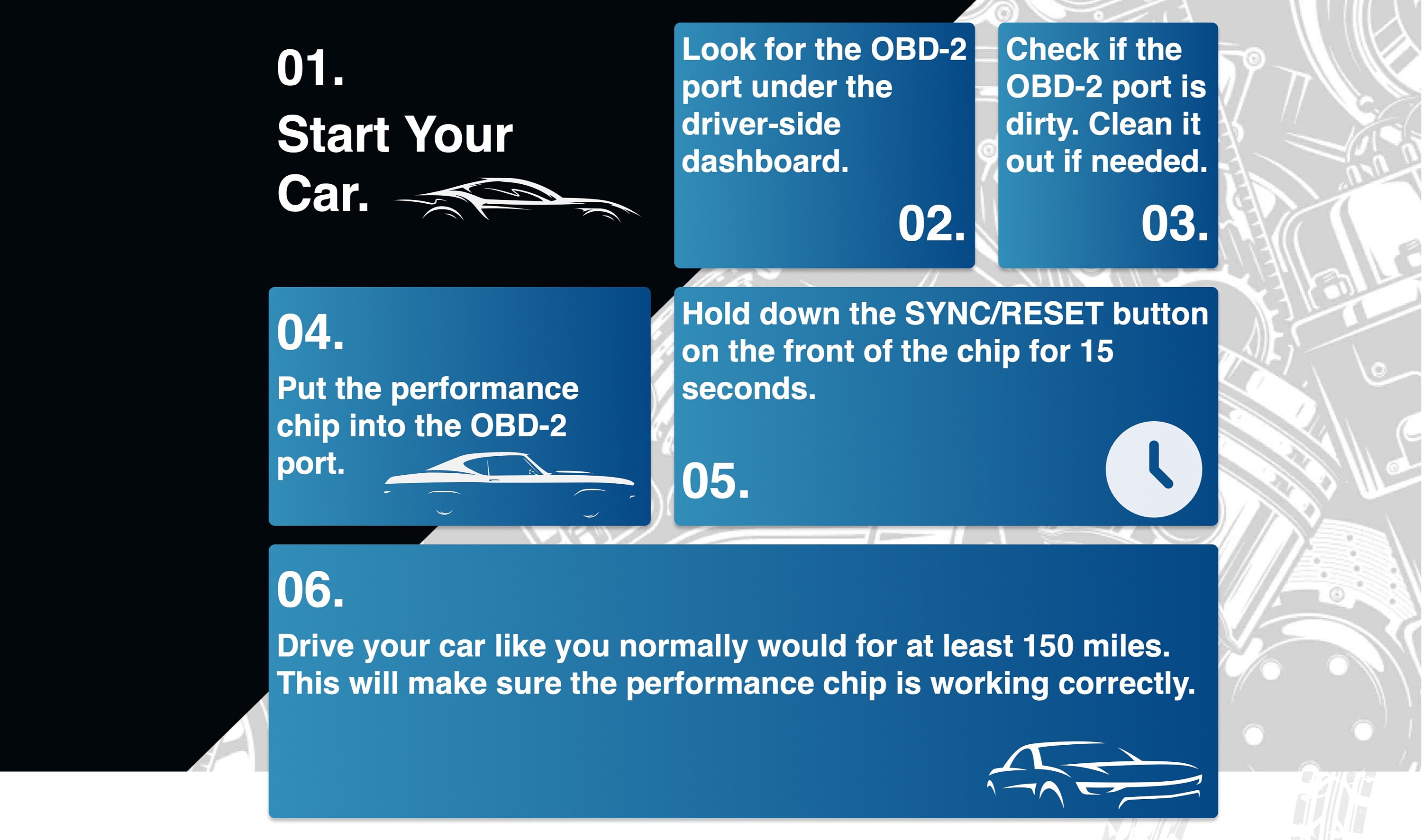 01.
Start Your Car.

Look for the OBD-2 port under the driver-side dashboard.
02.

Check if the OBD-2 port is dirty. Clean it out if needed.
03.

04.
Put the performance chip into the OBD-2 port.

Hold down the SYNC/RESET button on the front of the chip for 15 seconds.
05.

06.
Drive your car like you normally would for at least 150 miles. This will make sure the performance chip is working correctly.