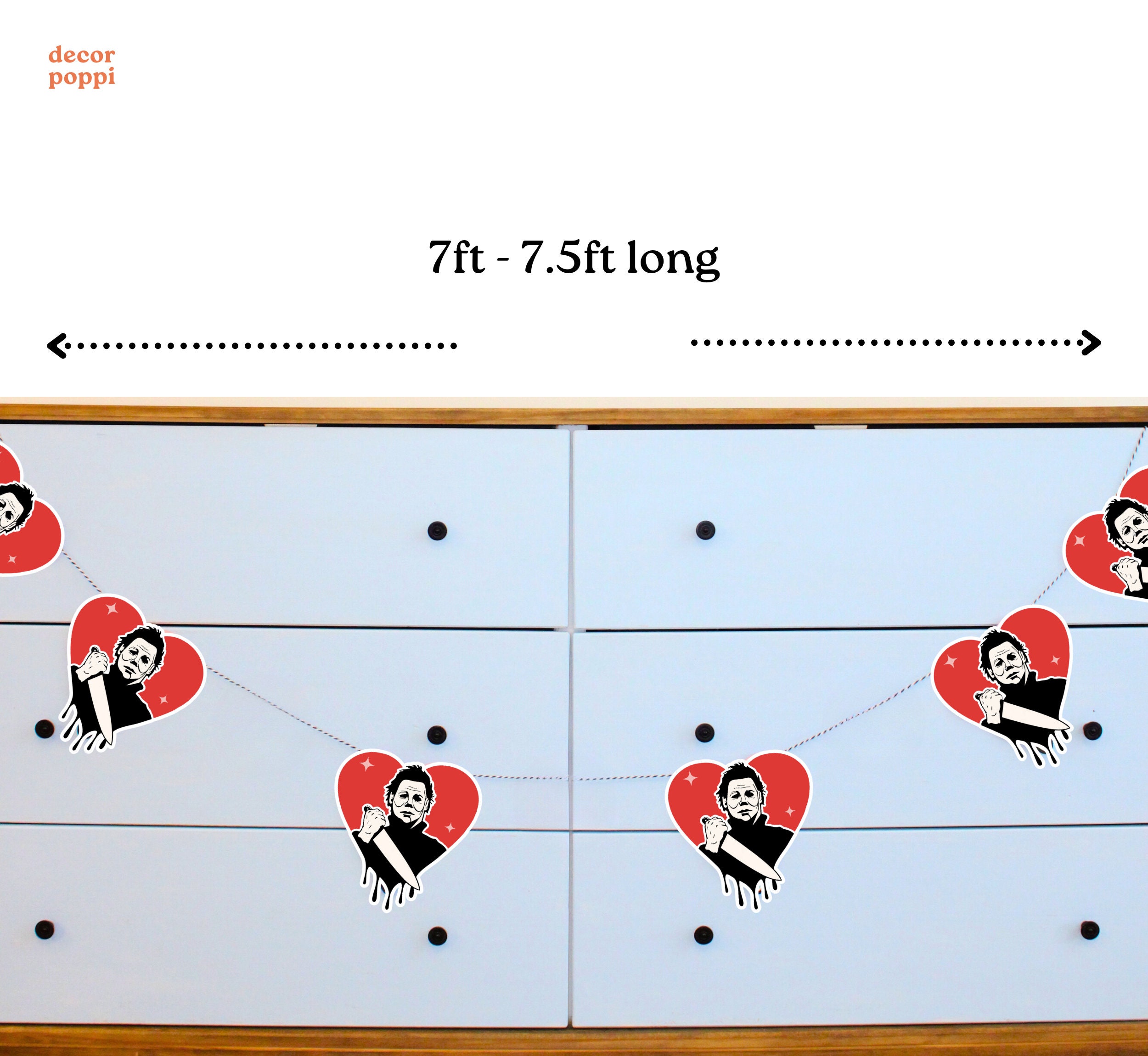 decor
poppi

7ft - 7.5ft long