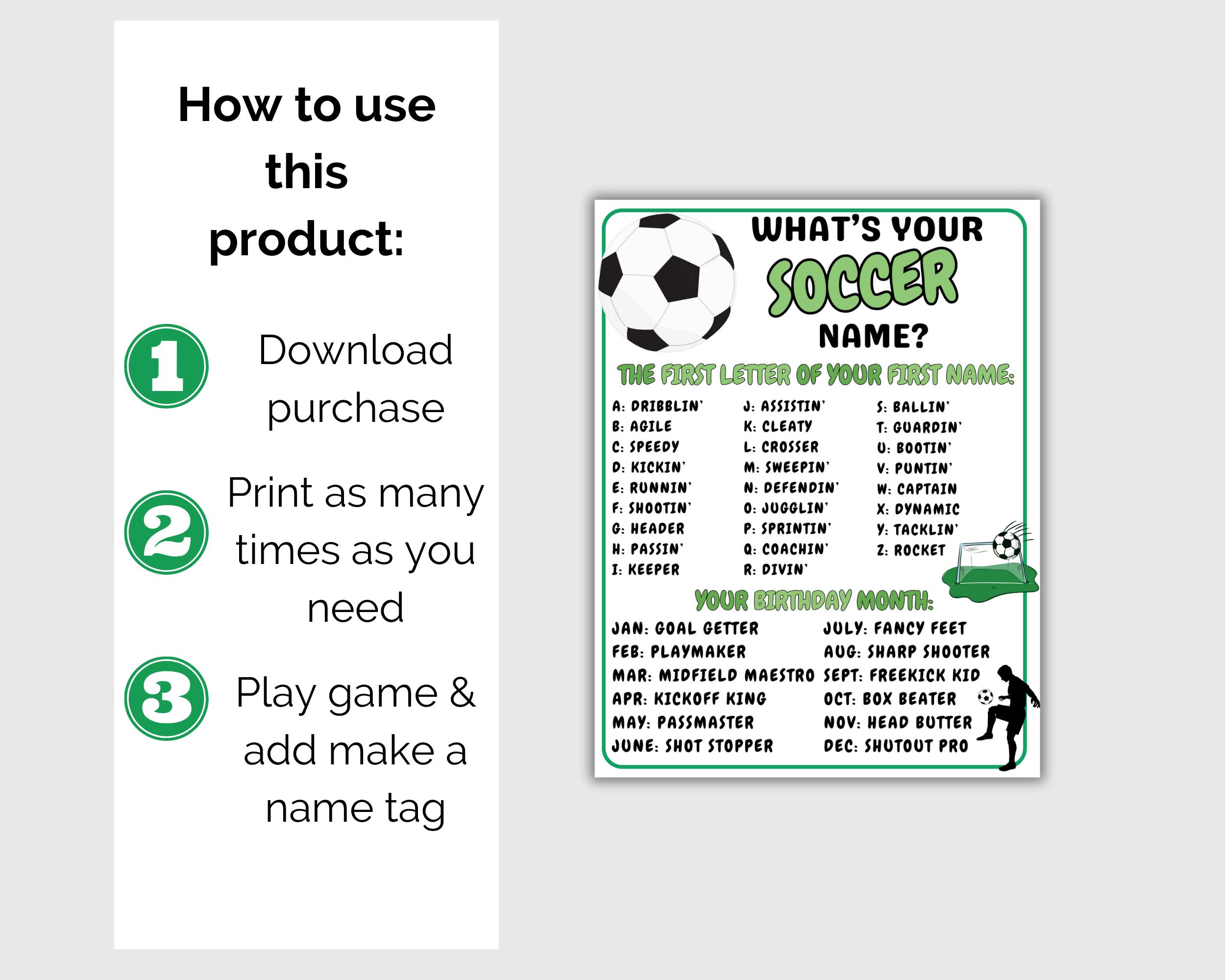 How to use this product:

1 Download purchase

2 Print as many times as you need

3 Play game & add make a name tag

WHAT'S YOUR SOCCER NAME?

THE FIRST LETTER OF YOUR FIRST NAME:

A: DRIBBLIN'
B: AGILE
C: SPEEDY
D: KICKIN'
E: RUNNIN'
F: SHOOTIN'
G: HEADER
H: PASSIN'
I: KEEPER

J: ASSISTIN'
K: CLEATY
L: CROSSER
M: SWEEPIN'
N: DEFENDIN'
O: JUGGLIN'
P: SPRINTIN'
Q: COACHIN'
R: DIVIN'

S: BALLIN'
T: GUARDIN'
U: BOOTIN'
V: PUNTIN'
W: CAPTAIN
X: DYNAMIC
Y: TACKLIN'
Z: ROCKET

YOUR BIRTHDAY MONTH:

JAN: GOAL GETTER
FEB: PLAYMAKER
MAR: MIDFIELD MAESTRO
APR: KICKOFF KING
MAY: PASSMASTER
JUNE: SHOT STOPPER

JULY: FANCY FEET
AUG: SHARP SHOOTER
SEPT: FREEKICK KID
OCT: BOX BEATER
NOV: HEAD BUTTER
DEC: SHUTOUT PRO