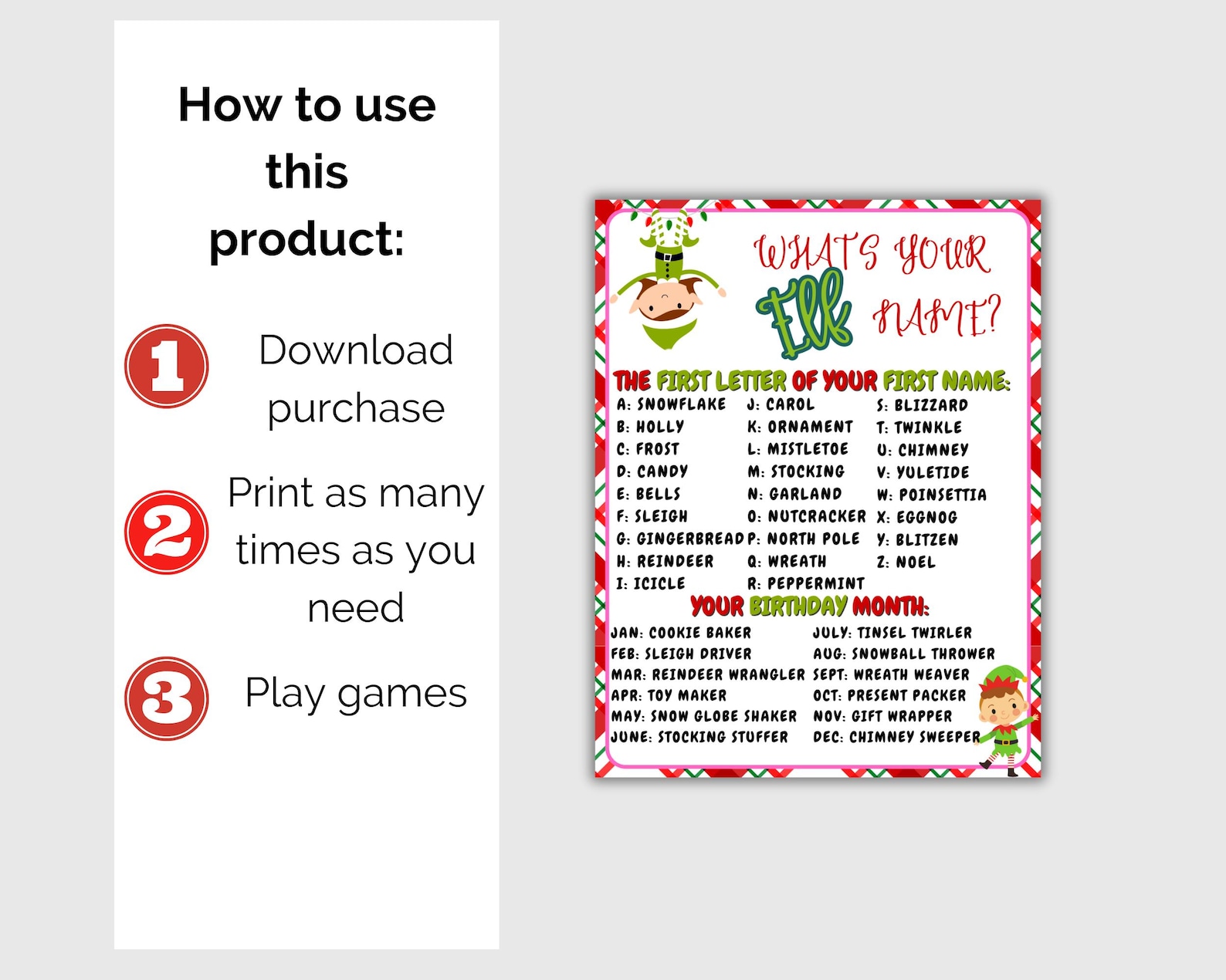 How to use this product:

1 Download purchase

2 Print as many times as you need

3 Play games

WHAT'S YOUR Elf NAME?

THE FIRST LETTER OF YOUR FIRST NAME:

A: SNOWFLAKE
B: HOLLY
C: FROST
D: CANDY
E: BELLS
F: SLEIGH
G: GINGERBREAD
H: REINDEER
I: ICICLE

J: CAROL
K: ORNAMENT
L: MISTLETOE
M: STOCKING
N: GARLAND
O: NUTCRACKER
P: NORTH POLE
Q: WREATH
R: PEPPERMINT

S: BLIZZARD
T: TWINKLE
U: CHIMNEY
V: YULETIDE
W: POINSETTIA
X: EGGNOG
Y: BLITZEN
Z: NOEL

YOUR BIRTHDAY MONTH:

JAN: COOKIE BAKER
FEB: SLEIGH DRIVER
MAR: REINDEER WRANGLER
APR: TOY MAKER
MAY: SNOW GLOBE SHAKER
JUNE: STOCKING STUFFER

JULY: TINSEL TWIRLER
AUG: SNOWBALL THROWER
SEPT: WREATH WEAVER
OCT: PRESENT PACKER
NOV: GIFT WRAPPER
DEC: CHIMNEY SWEEPER