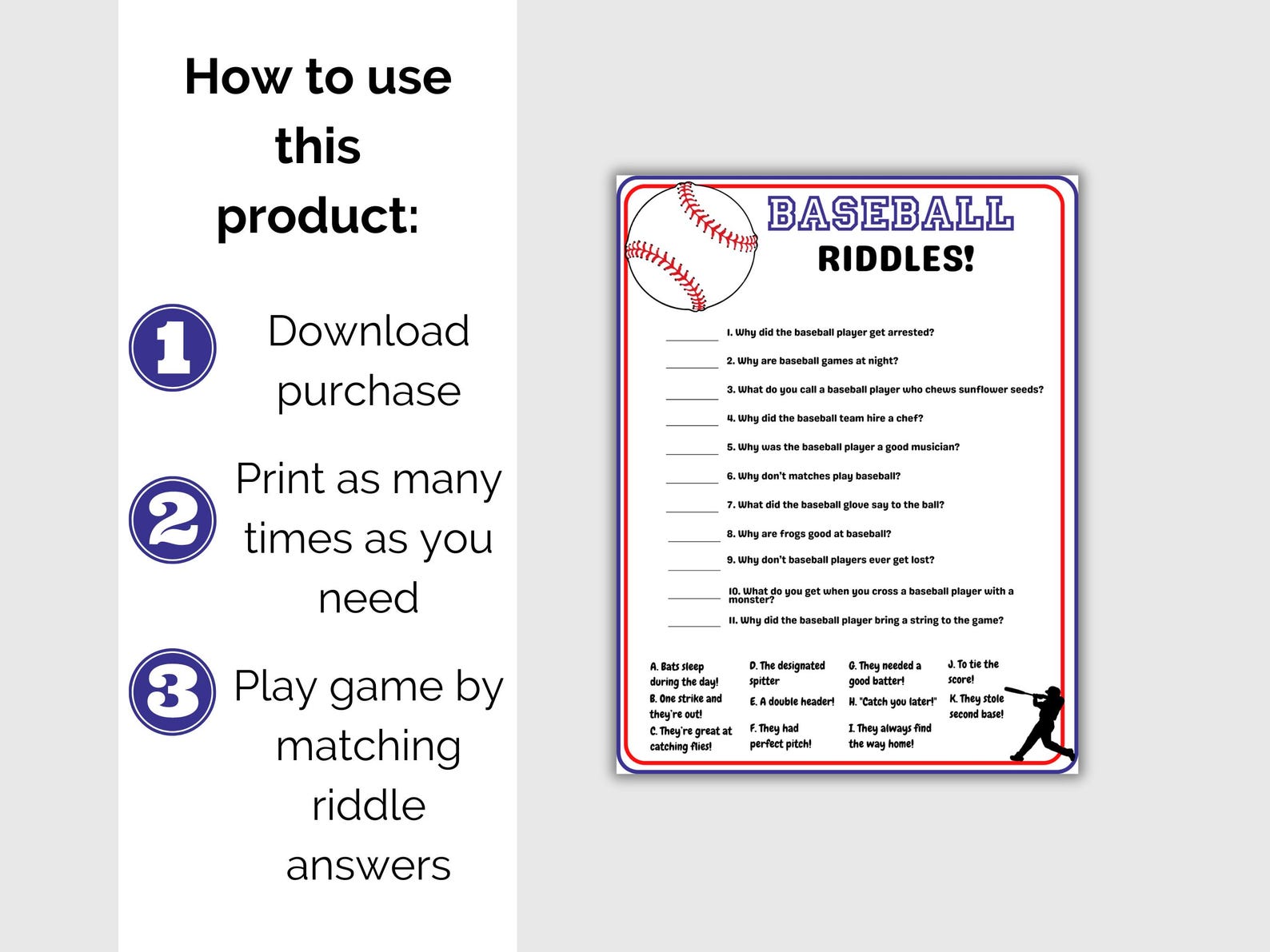 How to use this product:

1 Download purchase

2 Print as many times as you need

3 Play game by matching riddle answers

BASEBALL RIDDLES!

______ 1. Why did the baseball player get arrested?

______ 2. Why are baseball games at night?

______ 3. What do you call a baseball player who chews sunflower seeds?

______ 4. Why did the baseball team hire a chef?

______ 5. Why was the baseball player a good musician?

______ 6. Why don't matches play baseball?

______ 7. What did the baseball glove say to the ball?

______ 8. Why are frogs good at baseball?

______ 9. Why don't baseball players ever get lost?

______ 10. What do you get when you cross a baseball player with a monster?

______ 11. Why did the baseball player bring a string to the game?

A. Bats sleep during the day!
B. One strike and they're out!
C. They're great at catching flies!

D. The designated spitter
E. A double header!
F. They had perfect pitch!

G. They needed a good batter!
H. "Catch you later!"
I. They always find the way home!

J. To tie the score!
K. They stole second base!