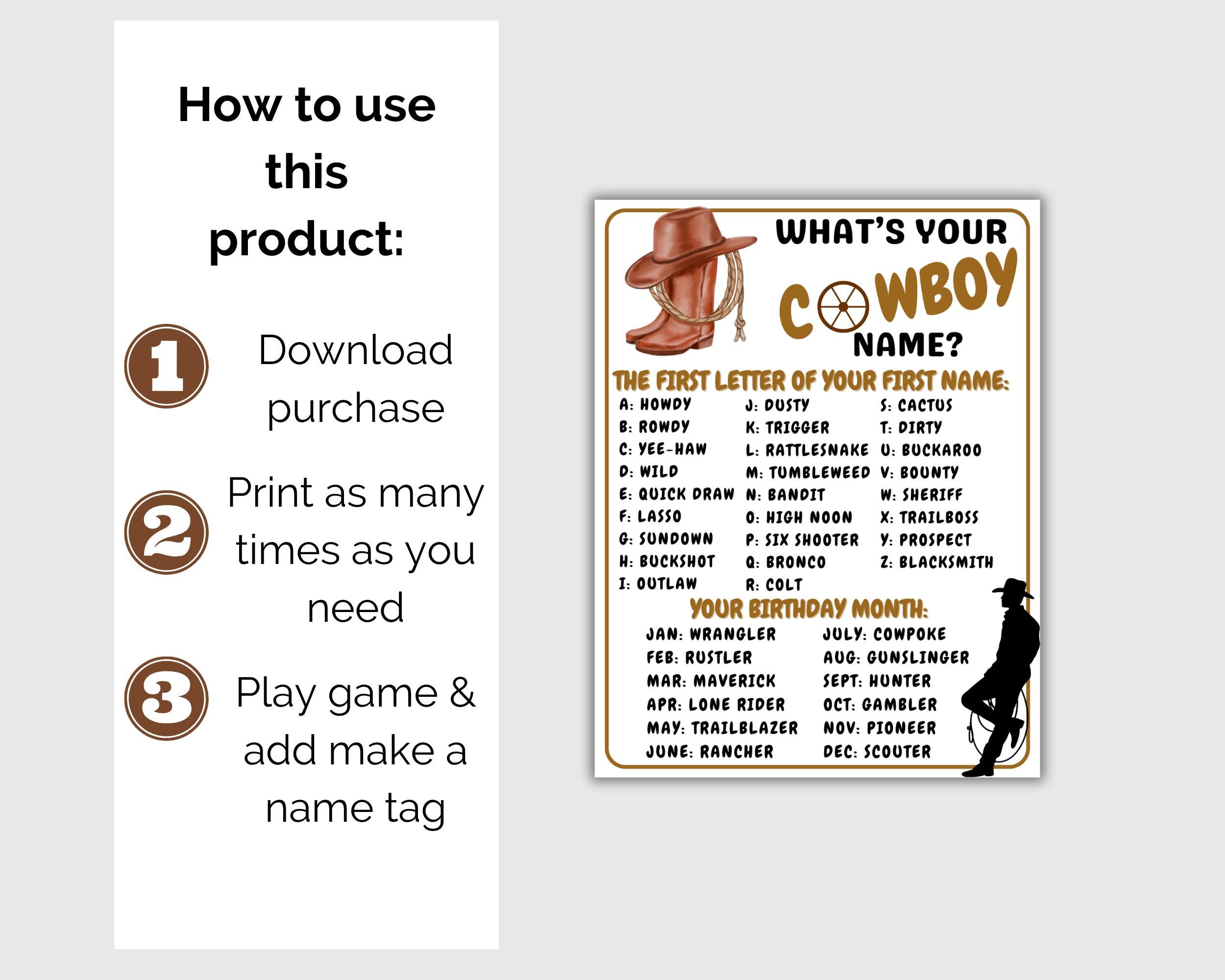 How to use this product:

1 Download purchase

2 Print as many times as you need

3 Play game & add make a name tag

WHAT'S YOUR COWBOY NAME?

THE FIRST LETTER OF YOUR FIRST NAME:

A: HOWDY
B: ROWDY
C: YEE-HAW
D: WILD
E: QUICK DRAW
F: LASSO
G: SUNDOWN
H: BUCKSHOT
I: OUTLAW

J: DUSTY
K: TRIGGER
L: RATTLESNAKE
M: TUMBLEWEED
N: BANDIT
O: HIGH NOON
P: SIX SHOOTER
Q: BRONCO
R: COLT

S: CACTUS
T: DIRTY
U: BUCKAROO
V: BOUNTY
W: SHERIFF
X: TRAILBOSS
Y: PROSPECT
Z: BLACKSMITH

YOUR BIRTHDAY MONTH:

JAN: WRANGLER
FEB: RUSTLER
MAR: MAVERICK
APR: LONE RIDER
MAY: TRAILBLAZER
JUNE: RANCHER

JULY: COWPOKE
AUG: GUNSLINGER
SEPT: HUNTER
OCT: GAMBLER
NOV: PIONEER
DEC: SCOUTER