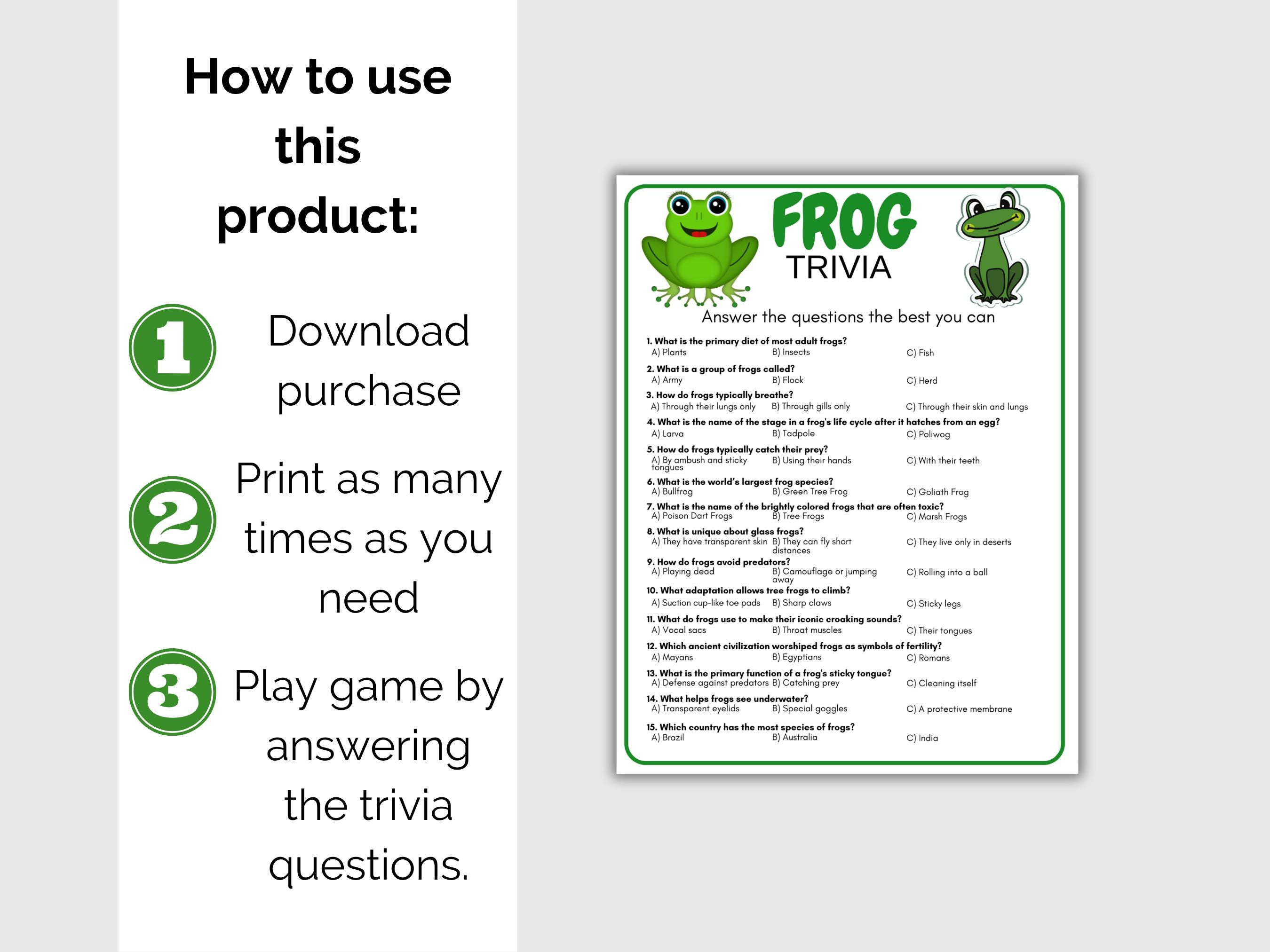 How to use this product:

1 Download purchase

2 Print as many times as you need

3 Play game by answering the trivia questions.

FROG TRIVIA

Answer the questions the best you can

1. What is the primary diet of most adult frogs?
A) Plants B) Insects C) Fish

2. What is a group of frogs called?
A) Army B) Flock C) Herd

3. How do frogs typically breathe?
A) Through their lungs only B) Through gills only C) Through their skin and lungs

4. What is the name of the stage in a frog's life cycle after it hatches from an egg?
A) Larva B) Tadpole C) Poliwog

5. How do frogs typically catch their prey?
A) By ambush and sticky tongues B) Using their hands C) With their teeth

6. What is the world's largest frog species?
A) Bullfrog B) Green Tree Frog C) Goliath Frog

7. What is the name of the brightly colored frogs that are often toxic?
A) Poison Dart Frogs B) Tree Frogs C) Marsh Frogs

8. What is unique about glass frogs?
A) They have transparent skin B) They can fly short distances C) They live only in deserts

9. How do frogs avoid predators?
A) Playing dead B) Camouflage or jumping away C) Rolling into a ball

10. What adaptation allows tree frogs to climb?
A) Suction cup-like toe pads B) Sharp claws C) Sticky legs

11. What do frogs use to make their iconic croaking sounds?
A) Vocal sacs B) Throat muscles C) Their tongues

12. Which ancient civilization worshiped frogs as symbols of fertility?
A) Mayans B) Egyptians C) Romans

13. What is the primary function of a frog's sticky tongue?
A) Defense against predators B) Catching prey C) Cleaning itself

14. What helps frogs see underwater?
A) Transparent eyelids B) Special goggles C) A protective membrane

15. Which country has the most species of frogs?
A) Brazil B) Australia C) India