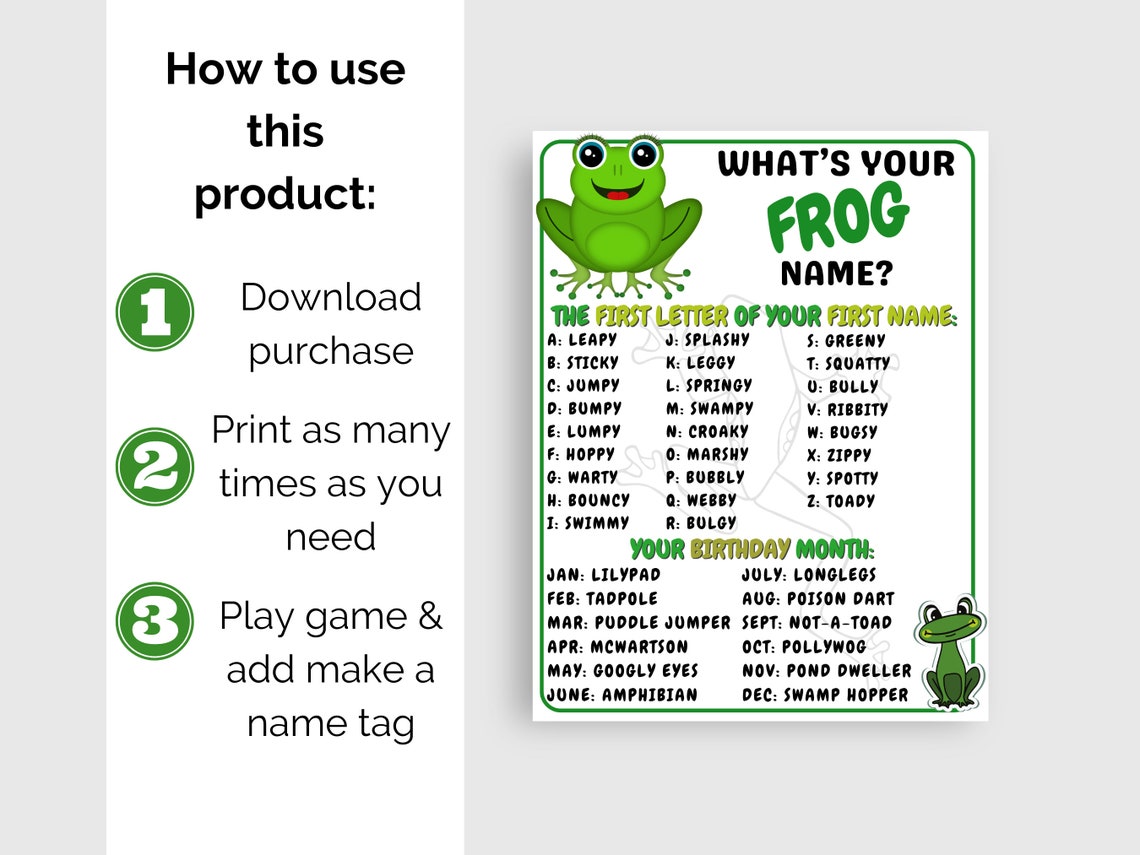 How to use this product:

1 Download purchase

2 Print as many times as you need

3 Play game & add make a name tag

WHAT'S YOUR FROG NAME?

THE FIRST LETTER OF YOUR FIRST NAME:

A: LEAPY
B: STICKY
C: JUMPY
D: BUMPY
E: LUMPY
F: HOPPY
G: WARTY
H: BOUNCY
I: SWIMMY

J: SPLASHY
K: LEGGY
L: SPRINGY
M: SWAMPY
N: CROAKY
O: MARSHY
P: BUBBLY
Q: WEBBY
R: BULGY

S: GREENY
T: SQUATTY
U: BULLY
V: RIBBITY
W: BUGSY
X: ZIPPY
Y: SPOTTY
Z: TOADY

YOUR BIRTHDAY MONTH:

JAN: LILYPAD
FEB: TADPOLE
MAR: PUDDLE JUMPER
APR: MCWARTSON
MAY: GOOGLY EYES
JUNE: AMPHIBIAN

JULY: LONGLEGS
AUG: POISON DART
SEPT: NOT-A-TOAD
OCT: POLLYWOG
NOV: POND DWELLER
DEC: SWAMP HOPPER