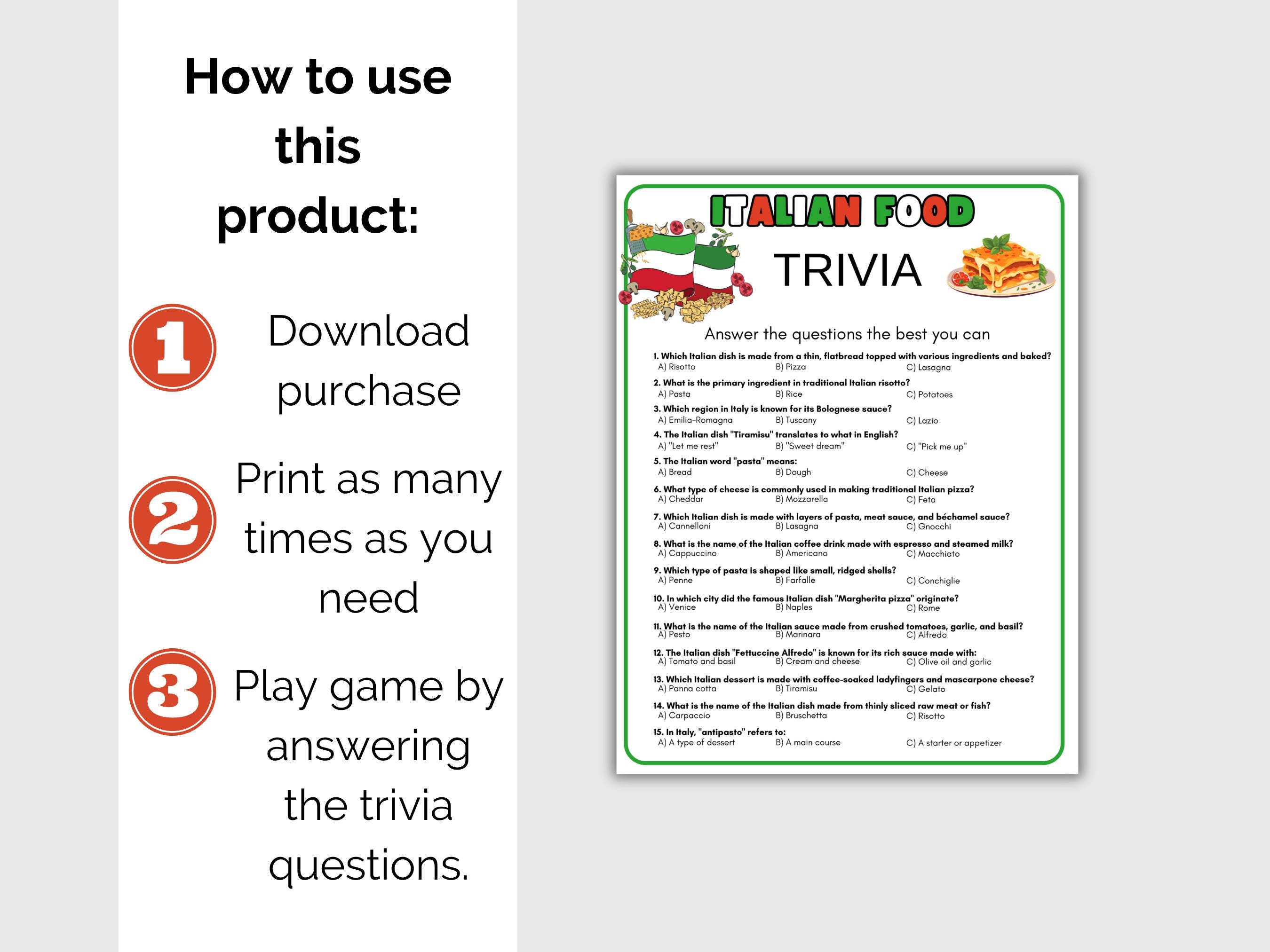 How to use this product:

1 Download purchase

2 Print as many times as you need

3 Play game by answering the trivia questions.

ITALIAN FOOD
TRIVIA

Answer the questions the best you can

1. Which Italian dish is made from a thin, flatbread topped with various ingredients and baked?
A) Risotto B) Pizza C) Lasagna

2. What is the primary ingredient in traditional Italian risotto?
A) Pasta B) Rice C) Potatoes

3. Which region in Italy is known for its Bolognese sauce?
A) Emilia-Romagna B) Tuscany C) Lazio

4. The Italian dish "Tiramisu" translates to what in English?
A) "Let me rest" B) "Sweet dream" C) "Pick me up"

5. The Italian word "pasta" means:
A) Bread B) Dough C) Cheese

6. What type of cheese is commonly used in making traditional Italian pizza?
A) Cheddar B) Mozzarella C) Feta

7. Which Italian dish is made with layers of pasta, meat sauce, and béchamel sauce?
A) Cannelloni B) Lasagna C) Gnocchi

8. What is the name of the Italian coffee drink made with espresso and steamed milk?
A) Cappuccino B) Americano C) Macchiato

9. Which type of pasta is shaped like small, ridged shells?
A) Penne B) Farfalle C) Conchiglie

10. In which city did the famous Italian dish "Margherita pizza" originate?
A) Venice B) Naples C) Rome

11. What is the name of the Italian sauce made from crushed tomatoes, garlic, and basil?
A) Pesto B) Marinara C) Alfredo

12. The Italian dish "Fettuccine Alfredo" is known for its rich sauce made with:
A) Tomato and basil B) Cream and cheese C) Olive oil and garlic

13. Which Italian dessert is made with coffee-soaked ladyfingers and mascarpone cheese?
A) Panna cotta B) Tiramisu C) Gelato

14. What is the name of the Italian dish made from thinly sliced raw meat or fish?
A) Carpaccio B) Bruschetta C) Risotto

15. In Italy, "antipasto" refers to:
A) A type of dessert B) A main course C) A starter or appetizer