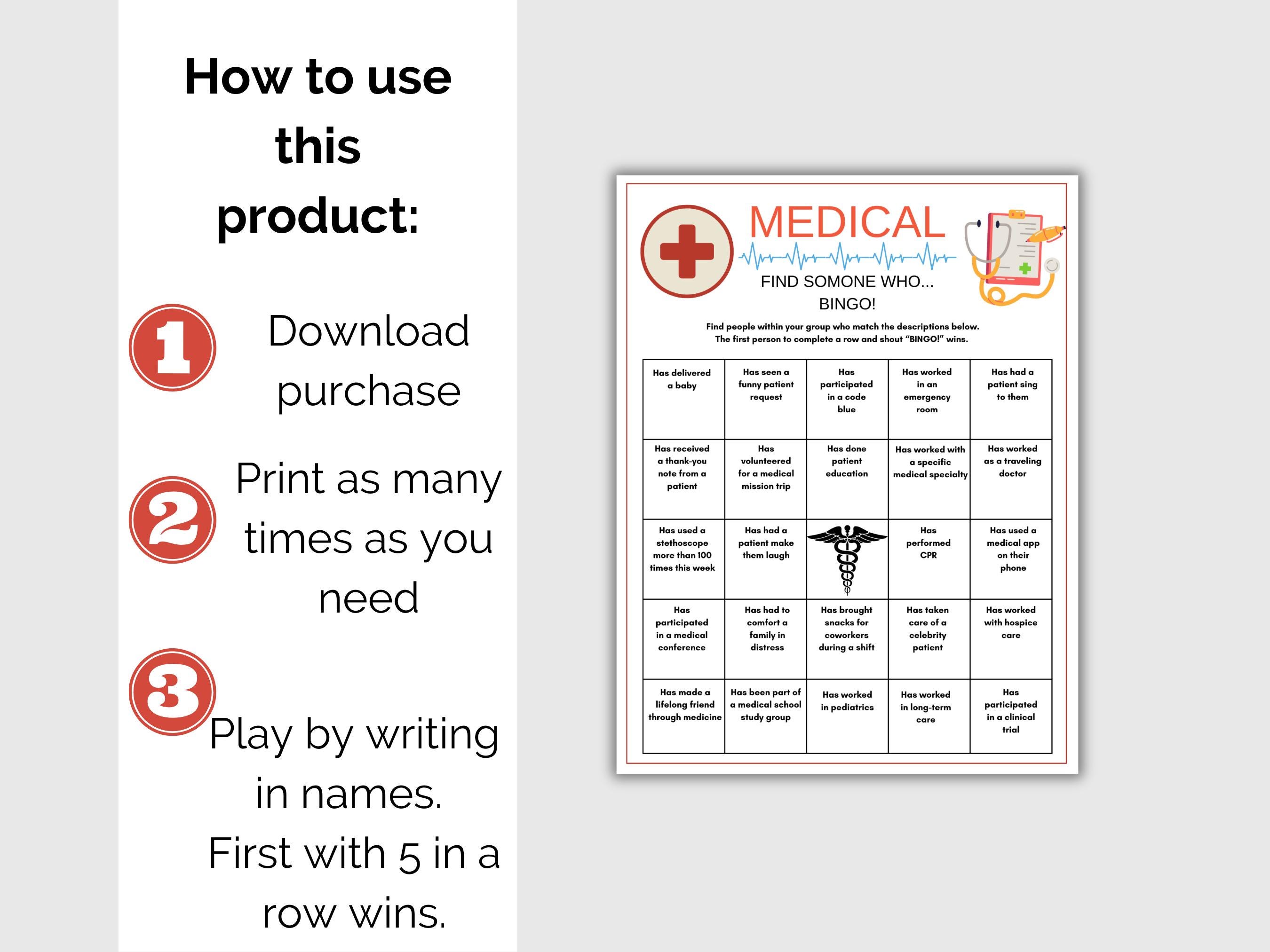 How to use this product:

1

Download purchase

2

Print as many times as you need

3

Play by writing in names. First with 5 in a row wins.

MEDICAL

FIND SOMONE WHO...
BINGO!

Find people within your group who match the descriptions below.
The first person to complete a row and shout "BINGO!" wins.

| | | | | |
|---|---|---|---|---|
| Has delivered a baby | Has seen a funny patient request | Has participated in a code blue | Has worked in an emergency room | Has had a patient sing to them |
| Has received a thank-you note from a patient | Has volunteered for a medical mission trip | Has done patient education | Has worked with a specific medical specialty | Has worked as a traveling doctor |
| Has used a stethoscope more than 100 times this week | Has had a patient make them laugh | | Has performed CPR | Has used a medical app on their phone |
| Has participated in a medical conference | Has had to comfort a family in distress | Has brought snacks for coworkers during a shift | Has taken care of a celebrity patient | Has worked with hospice care |
| Has made a lifelong friend through medicine | Has been part of a medical school study group | Has worked in pediatrics | Has worked in long-term care | Has participated in a clinical trial |