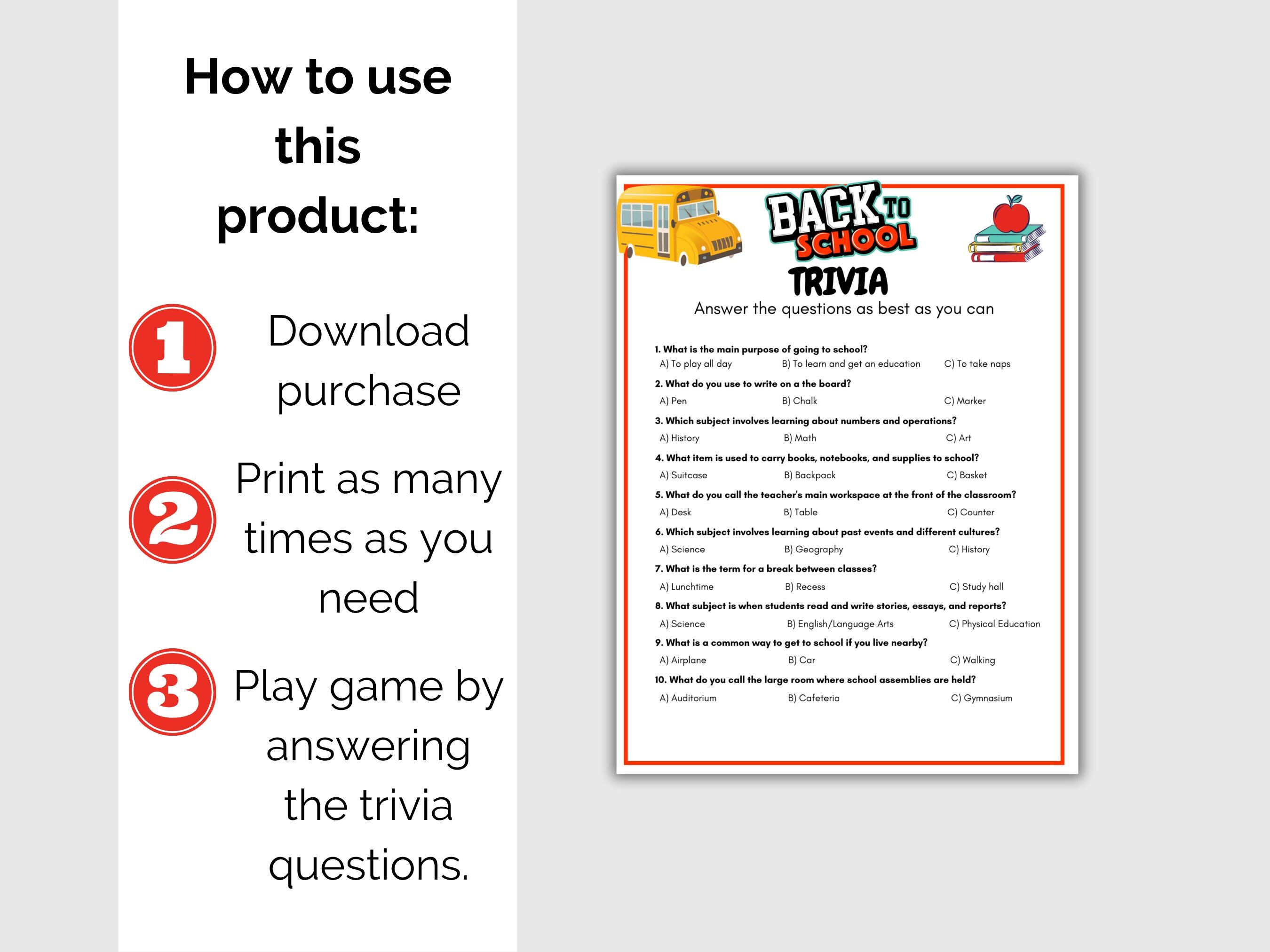 How to use this product:

1 Download purchase

2 Print as many times as you need

3 Play game by answering the trivia questions.

BACK TO SCHOOL TRIVIA

Answer the questions as best as you can

1. What is the main purpose of going to school?
A) To play all day B) To learn and get an education C) To take naps

2. What do you use to write on a the board?
A) Pen B) Chalk C) Marker

3. Which subject involves learning about numbers and operations?
A) History B) Math C) Art

4. What item is used to carry books, notebooks, and supplies to school?
A) Suitcase B) Backpack C) Basket

5. What do you call the teacher's main workspace at the front of the classroom?
A) Desk B) Table C) Counter

6. Which subject involves learning about past events and different cultures?
A) Science B) Geography C) History

7. What is the term for a break between classes?
A) Lunchtime B) Recess C) Study hall

8. What subject is when students read and write stories, essays, and reports?
A) Science B) English/Language Arts C) Physical Education

9. What is a common way to get to school if you live nearby?
A) Airplane B) Car C) Walking

10. What do you call the large room where school assemblies are held?
A) Auditorium B) Cafeteria C) Gymnasium