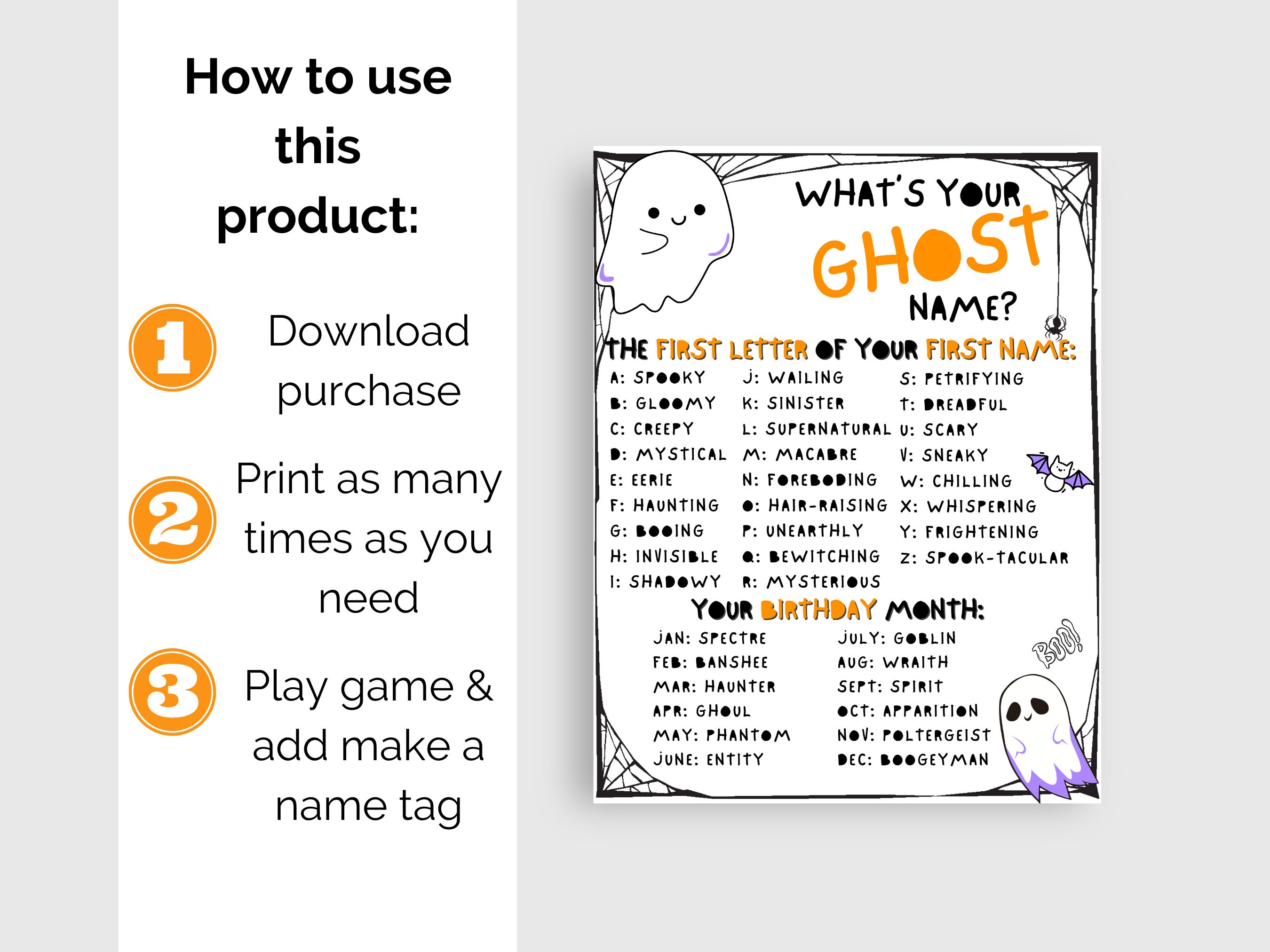 How to use this product:

1 Download purchase

2 Print as many times as you need

3 Play game & add make a name tag

WHAT'S YOUR GHOST NAME?

THE FIRST LETTER OF YOUR FIRST NAME:

A: SPOOKY
B: GLOOMY
C: CREEPY
D: MYSTICAL
E: EERIE
F: HAUNTING
G: BOOING
H: INVISIBLE
I: SHADOWY

J: WAILING
K: SINISTER
L: SUPERNATURAL
M: MACABRE
N: FOREBODING
O: HAIR-RAISING
P: UNEARTHLY
Q: BEWITCHING
R: MYSTERIOUS

S: PETRIFYING
T: DREADFUL
U: SCARY
V: SNEAKY
W: CHILLING
X: WHISPERING
Y: FRIGHTENING
Z: SPOOK-TACULAR

YOUR BIRTHDAY MONTH:

JAN: SPECTRE
FEB: BANSHEE
MAR: HAUNTER
APR: GHOUL
MAY: PHANTOM
JUNE: ENTITY

JULY: GOBLIN
AUG: WRAITH
SEPT: SPIRIT
OCT: APPARITION
NOV: POLTERGEIST
DEC: BOOGEYMAN

BOO!