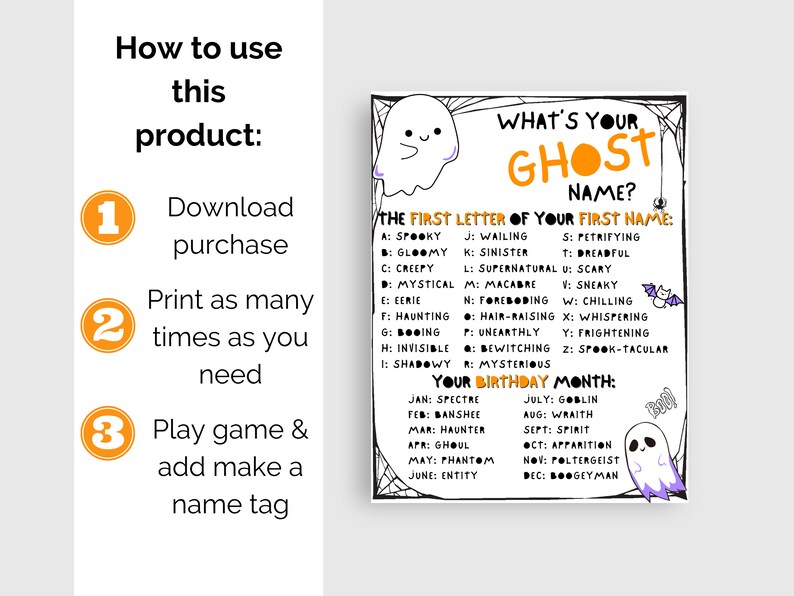 How to use this product:

1 Download purchase

2 Print as many times as you need

3 Play game & add make a name tag

WHAT'S YOUR GHOST NAME?

THE FIRST LETTER OF YOUR FIRST NAME:

A: SPOOKY
B: GLOOMY
C: CREEPY
D: MYSTICAL
E: EERIE
F: HAUNTING
G: BOOING
H: INVISIBLE
I: SHADOWY
J: WAILING
K: SINISTER
L: SUPERNATURAL
M: MACABRE
N: FOREBODING
O: HAIR-RAISING
P: UNEARTHLY
Q: BEWITCHING
R: MYSTERIOUS
S: PETRIFYING
T: DREADFUL
U: SCARY
V: SNEAKY
W: CHILLING
X: WHISPERING
Y: FRIGHTENING
Z: SPOOK-TACULAR

YOUR BIRTHDAY MONTH:

JAN: SPECTRE
FEB: BANSHEE
MAR: HAUNTER
APR: GHOUL
MAY: PHANTOM
JUNE: ENTITY
JULY: GOBLIN
AUG: WRAITH
SEPT: SPIRIT
OCT: APPARITION
NOV: POLTERGEIST
DEC: BOOGEYMAN

BOO!