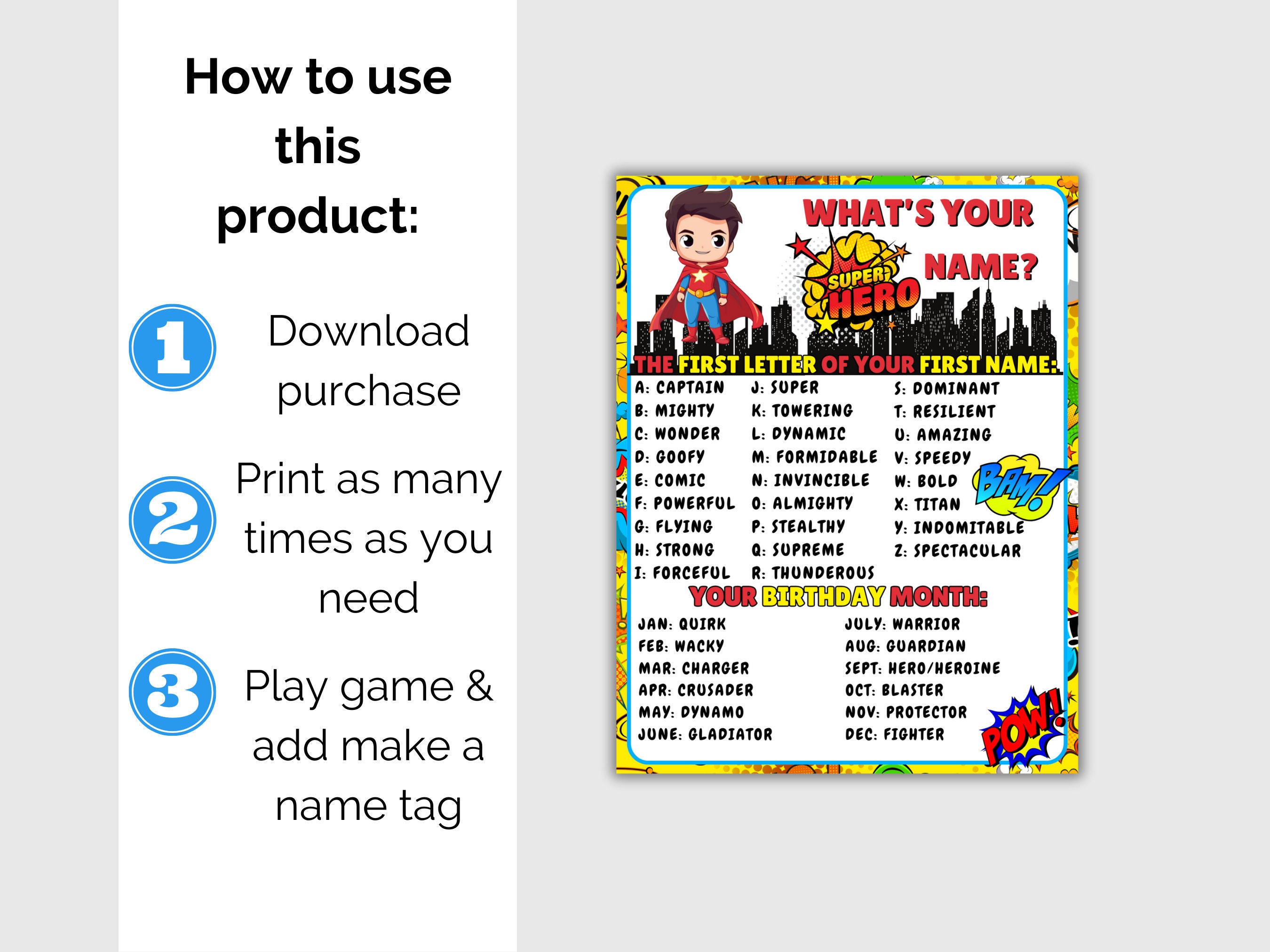 How to use this product:

1 Download purchase

2 Print as many times as you need

3 Play game & add make a name tag

WHAT'S YOUR SUPER HERO NAME?

THE FIRST LETTER OF YOUR FIRST NAME:

A: CAPTAIN
B: MIGHTY
C: WONDER
D: GOOFY
E: COMIC
F: POWERFUL
G: FLYING
H: STRONG
I: FORCEFUL

J: SUPER
K: TOWERING
L: DYNAMIC
M: FORMIDABLE
N: INVINCIBLE
O: ALMIGHTY
P: STEALTHY
Q: SUPREME
R: THUNDEROUS

S: DOMINANT
T: RESILIENT
U: AMAZING
V: SPEEDY
W: BOLD
X: TITAN
Y: INDOMITABLE
Z: SPECTACULAR

BAM!

YOUR BIRTHDAY MONTH:

JAN: QUIRK
FEB: WACKY
MAR: CHARGER
APR: CRUSADER
MAY: DYNAMO
JUNE: GLADIATOR

JULY: WARRIOR
AUG: GUARDIAN
SEPT: HERO/HEROINE
OCT: BLASTER
NOV: PROTECTOR
DEC: FIGHTER

POW!