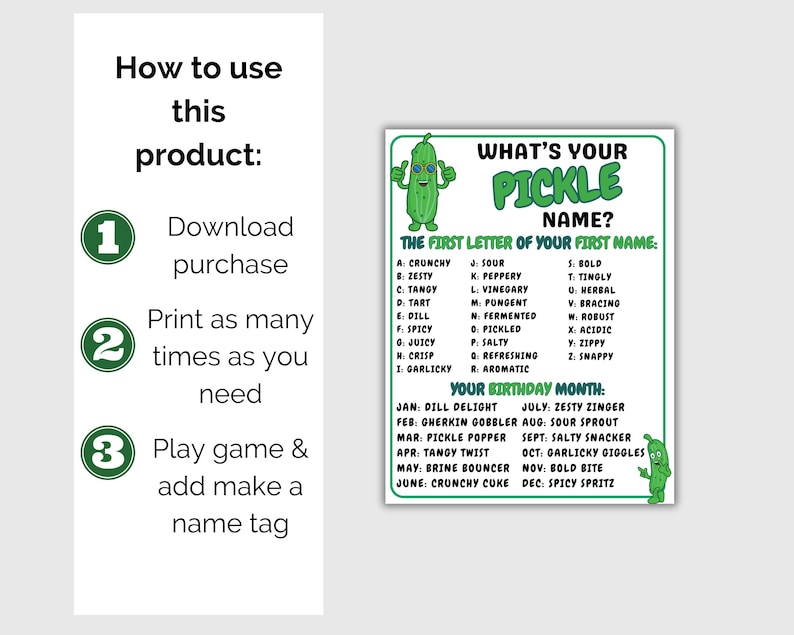 How to use this product:

1 Download purchase

2 Print as many times as you need

3 Play game & add make a name tag

WHAT'S YOUR PICKLE NAME?

THE FIRST LETTER OF YOUR FIRST NAME:

A: CRUNCHY
B: ZESTY
C: TANGY
D: TART
E: DILL
F: SPICY
G: JUICY
H: CRISP
I: GARLICKY

J: SOUR
K: PEPPERY
L: VINEGARY
M: PUNGENT
N: FERMENTED
O: PICKLED
P: SALTY
Q: REFRESHING
R: AROMATIC

S: BOLD
T: TINGLY
U: HERBAL
V: BRACING
W: ROBUST
X: ACIDIC
Y: ZIPPY
Z: SNAPPY

YOUR BIRTHDAY MONTH:

JAN: DILL DELIGHT
FEB: GHERKIN GOBBLER
MAR: PICKLE POPPER
APR: TANGY TWIST
MAY: BRINE BOUNCER
JUNE: CRUNCHY CUKE

JULY: ZESTY ZINGER
AUG: SOUR SPROUT
SEPT: SALTY SNACKER
OCT: GARLICKY GIGGLES
NOV: BOLD BITE
DEC: SPICY SPRITZ