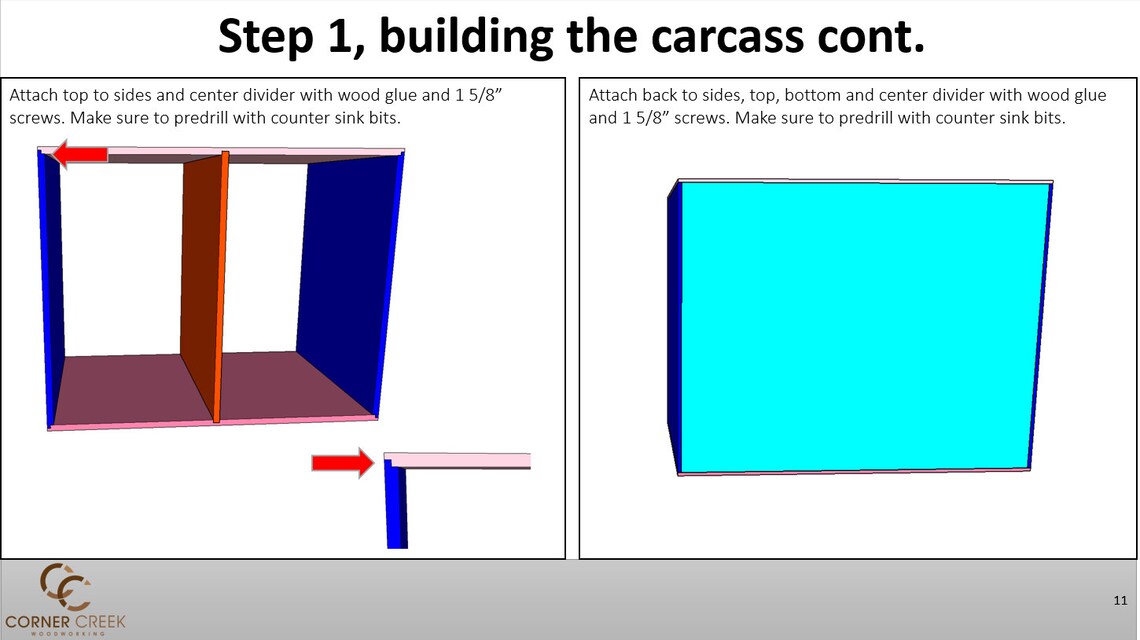 Step 1, building the carcass cont.

Attach top to sides and center divider with wood glue and 1 5/8" screws. Make sure to predrill with counter sink bits.

Attach back to sides, top, bottom and center divider with wood glue and 1 5/8" screws. Make sure to predrill with counter sink bits.

CORNER CREEK
WOODWORKING

11