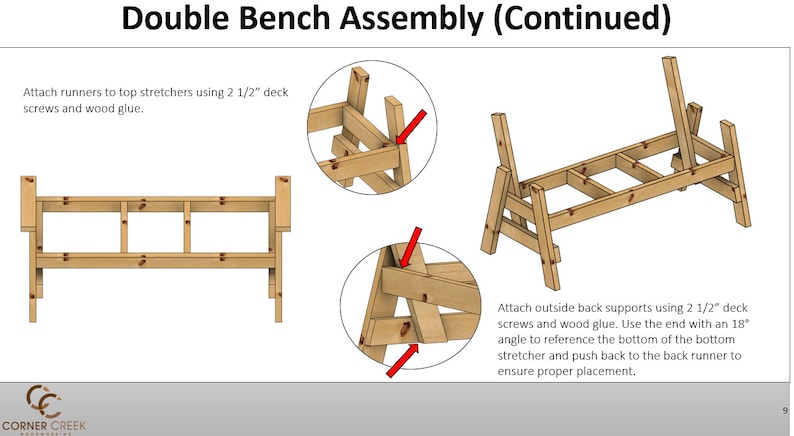 Double Bench Assembly (Continued)

Attach runners to top stretchers using 2 1/2" deck screws and wood glue.

Attach outside back supports using 2 1/2" deck screws and wood glue. Use the end with an 18° angle to reference the bottom of the bottom stretcher and push back to the back runner to ensure proper placement.

CORNER CREEK
WOODWORKING

9