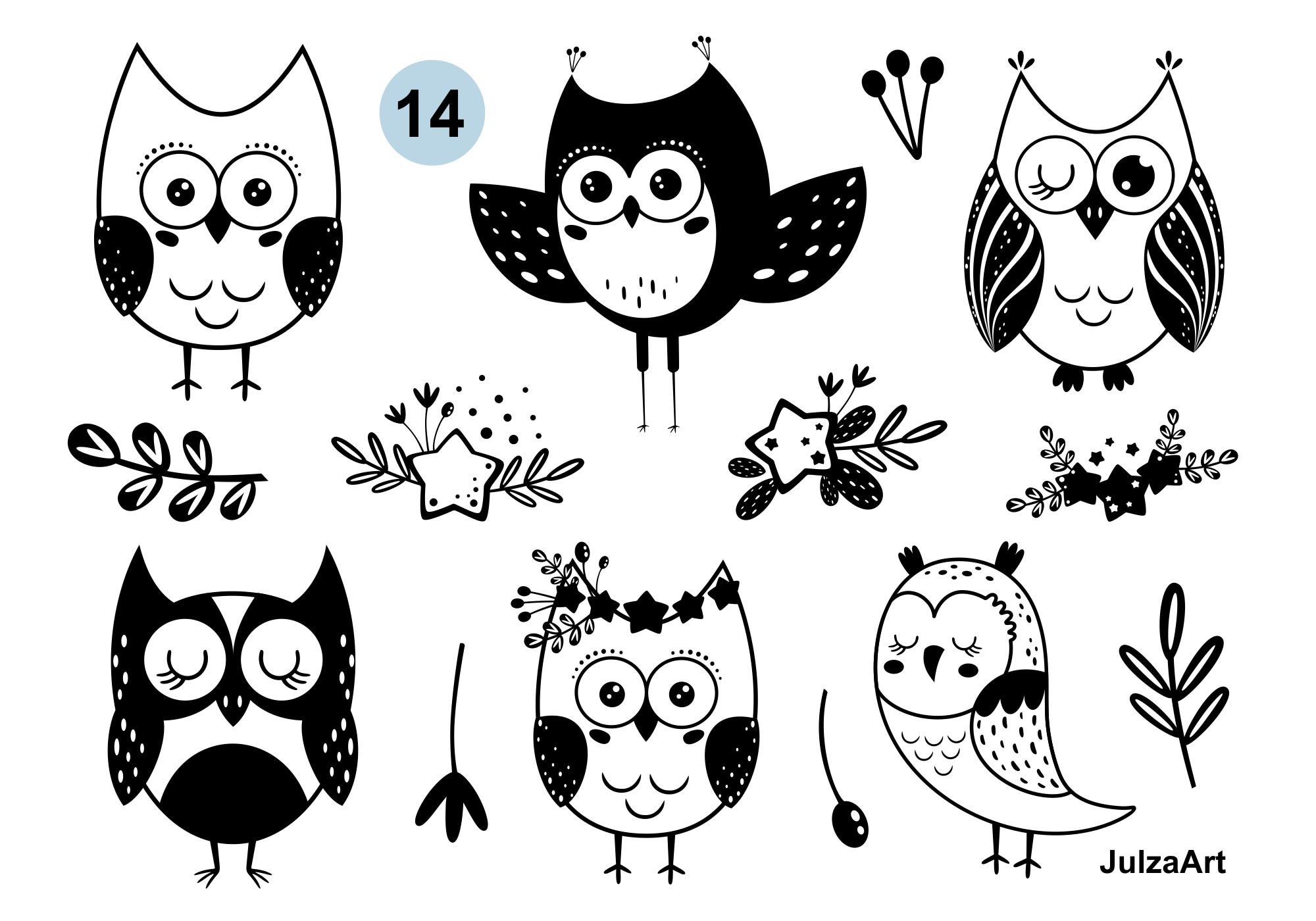 14

JulzaArt