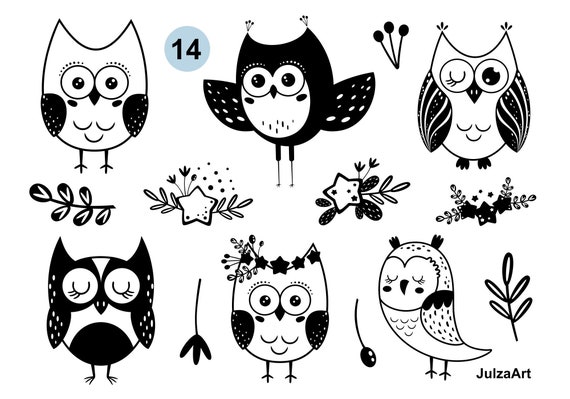 14

JulzaArt