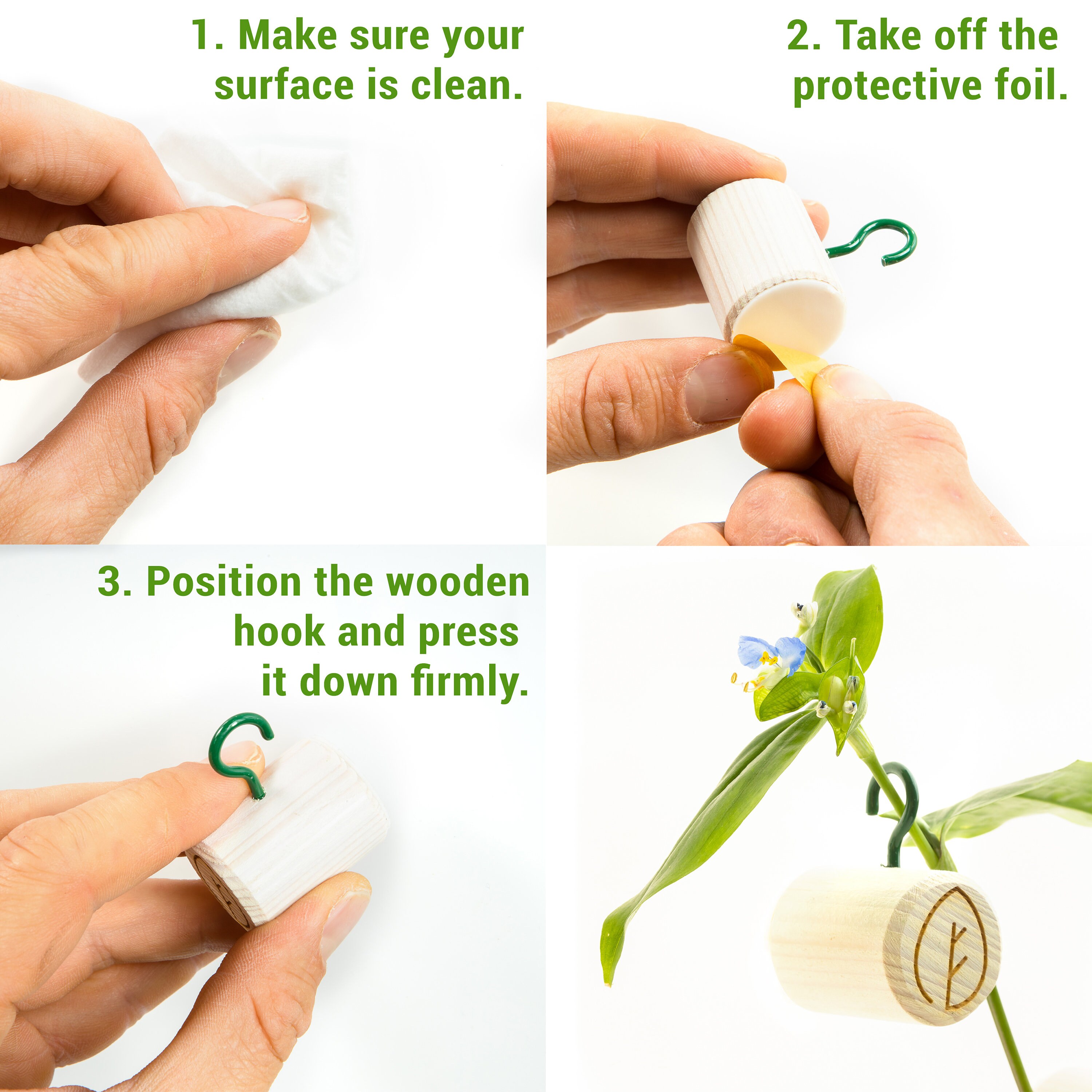 1. Make sure your surface is clean.

2. Take off the protective foil.

3. Position the wooden hook and press it down firmly.