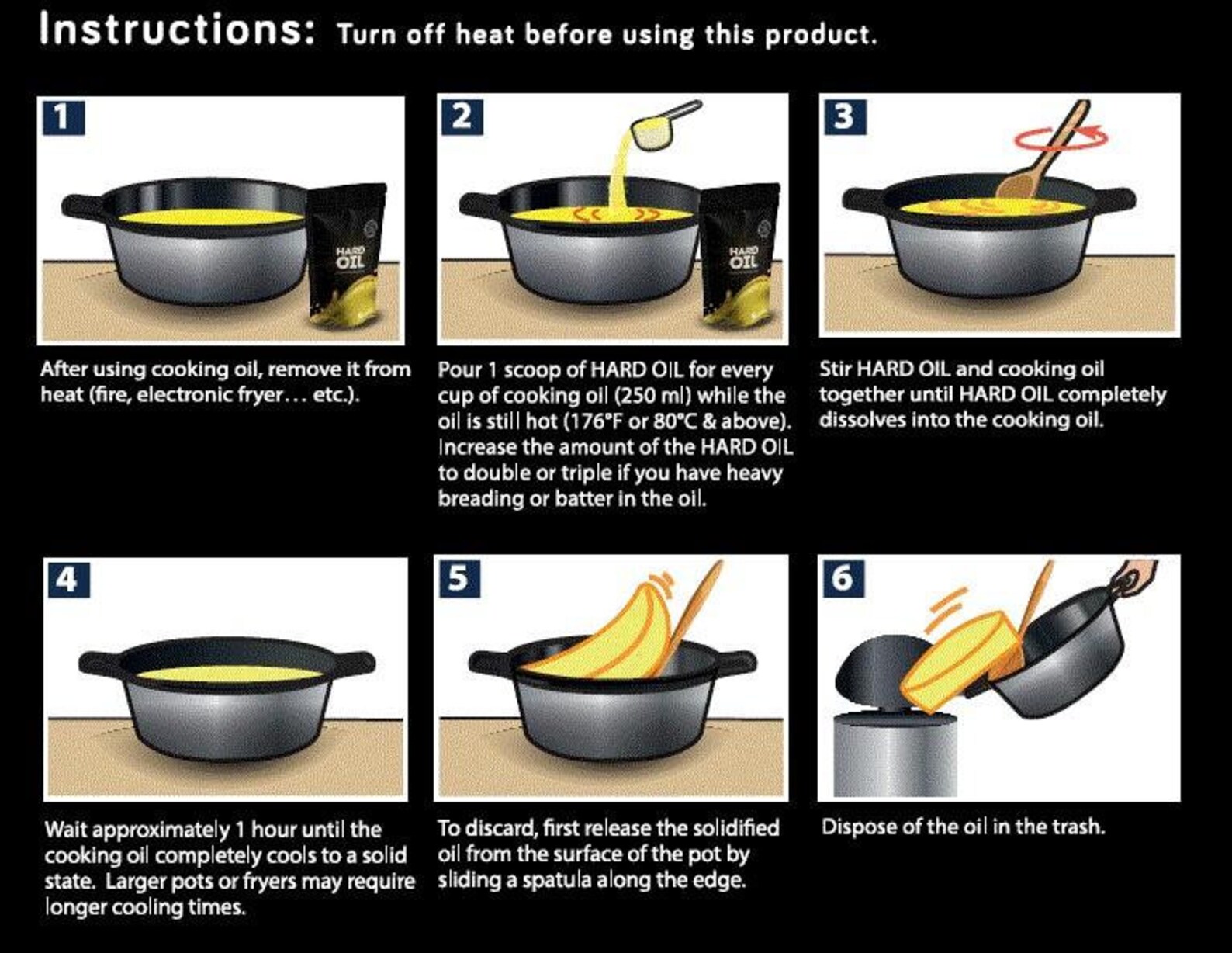 Instructions: Turn off heat before using this product.

1

HARD OIL

After using cooking oil, remove it from heat (fire, electronic fryer… etc.).

2

HARD OIL

Pour 1 scoop of HARD OIL for every cup of cooking oil (250 ml) while the oil is still hot (176°F or 80°C & above). Increase the amount of the HARD OIL to double or triple if you have heavy breading or batter in the oil.

3

Stir HARD OIL and cooking oil together until HARD OIL completely dissolves into the cooking oil.

4

Wait approximately 1 hour until the cooking oil completely cools to a solid state. Larger pots or fryers may require longer cooling times.

5

To discard, first release the solidified oil from the surface of the pot by sliding a spatula along the edge.

6

Dispose of the oil in the trash.