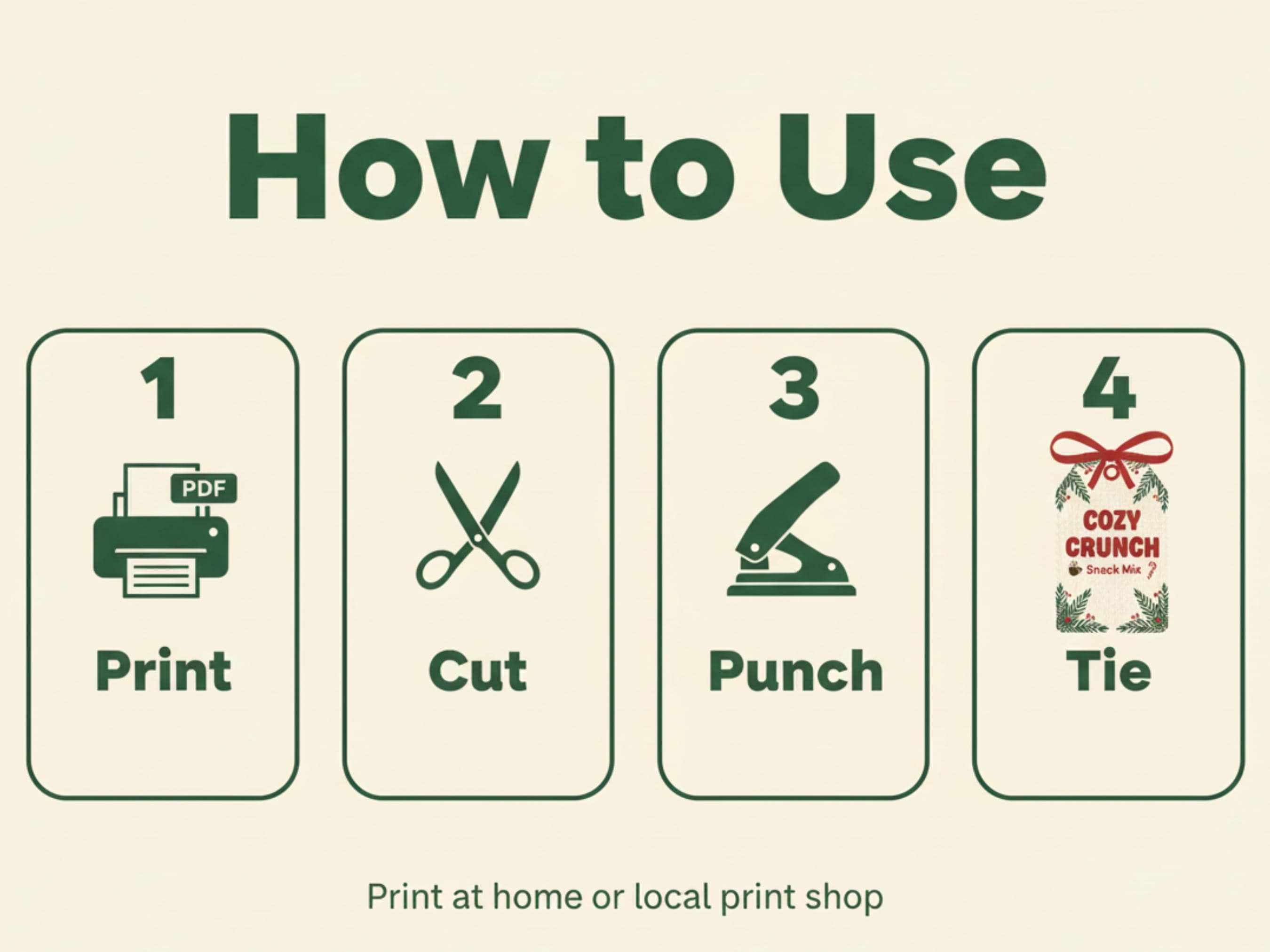 How to Use

1
PDF
Print

2
Cut

3
Punch

4
COZY CRUNCH
Snack Mix
Tie

Print at home or local print shop