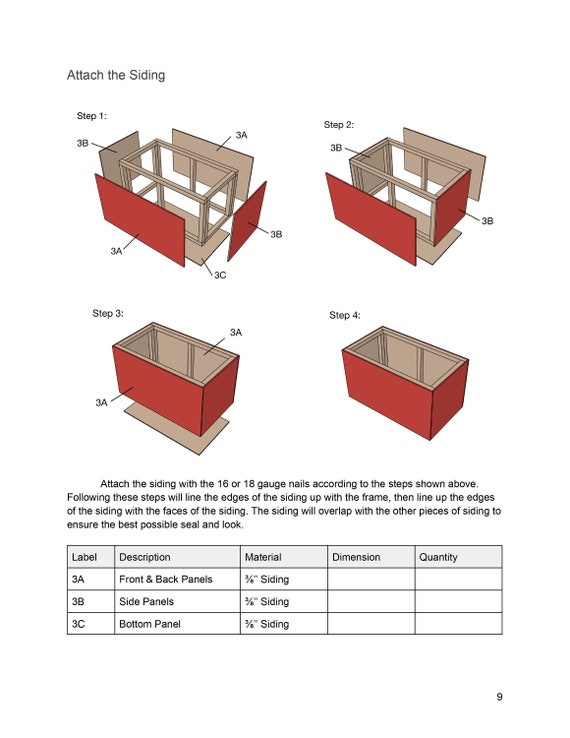 Attach the Siding

Step 1:

3B

3A

3A

3B

3C

Step 2:

3B

3B

Step 3:

3A

3A

Step 4:

Attach the siding with the 16 or 18 gauge nails according to the steps shown above. Following these steps will line the edges of the siding up with the frame, then line up the edges of the siding with the faces of the siding. The siding will overlap with the other pieces of siding to ensure the best possible seal and look.

| Label | Description | Material | Dimension | Quantity |
|---|---|---|---|---|
| 3A | Front & Back Panels | ⅜" Siding | | |
| 3B | Side Panels | ⅜" Siding | | |
| 3C | Bottom Panel | ⅜" Siding | | |

9