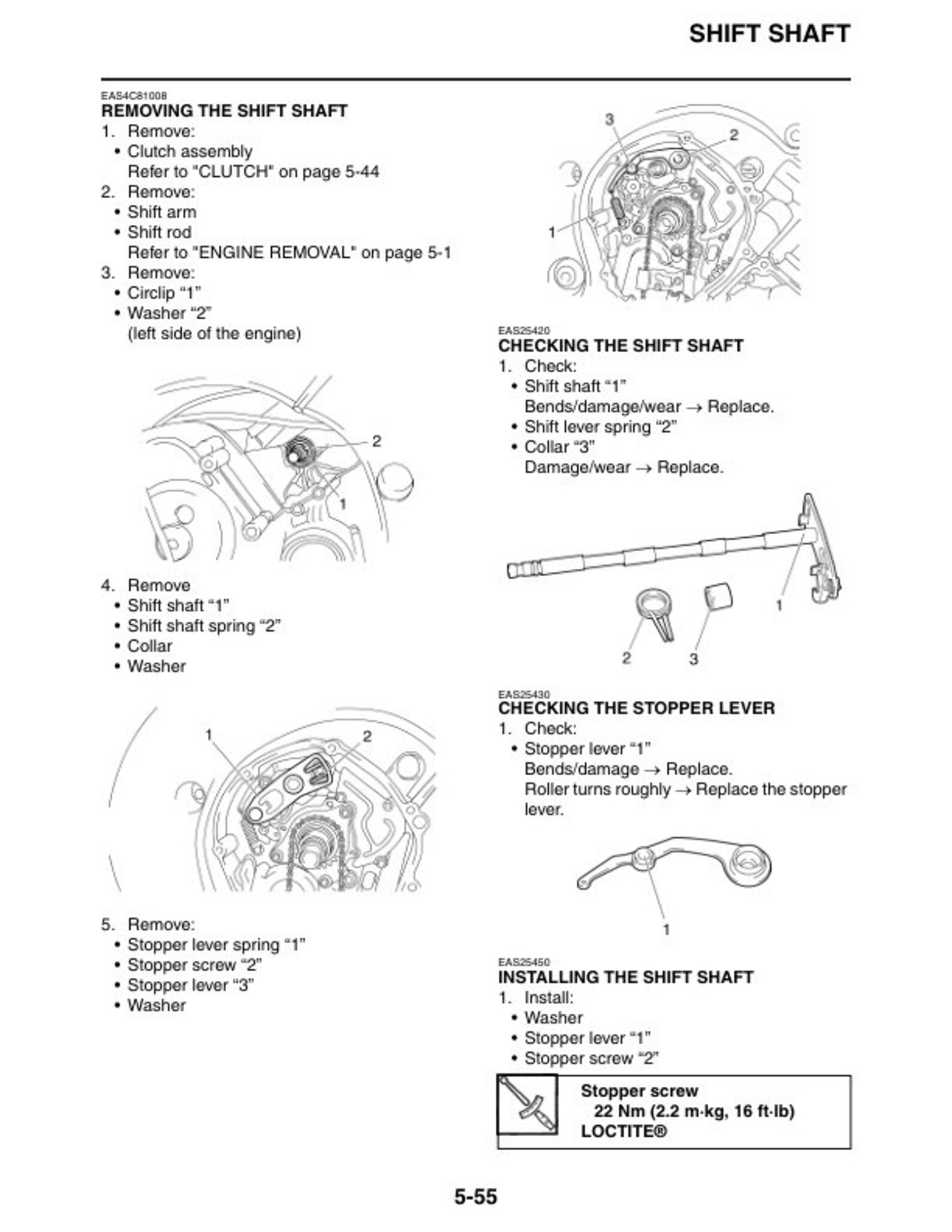 SHIFT SHAFT

EAS4C81008
REMOVING THE SHIFT SHAFT
1. Remove:
• Clutch assembly
Refer to "CLUTCH" on page 5-44
2. Remove:
• Shift arm
• Shift rod
Refer to "ENGINE REMOVAL" on page 5-1
3. Remove:
• Circlip “1”
• Washer “2”
(left side of the engine)

2
1

4. Remove
• Shift shaft “1”
• Shift shaft spring “2”
• Collar
• Washer

1
2

5. Remove:
• Stopper lever spring “1”
• Stopper screw “2”
• Stopper lever “3”
• Washer

3
2
1

EAS25420
CHECKING THE SHIFT SHAFT
1. Check:
• Shift shaft “1”
Bends/damage/wear → Replace.
• Shift lever spring “2”
• Collar “3”
Damage/wear → Replace.

1
2
3

EAS25430
CHECKING THE STOPPER LEVER
1. Check:
• Stopper lever “1”
Bends/damage → Replace.
Roller turns roughly → Replace the stopper lever.

1

EAS25450
INSTALLING THE SHIFT SHAFT
1. Install:
• Washer
• Stopper lever “1”
• Stopper screw “2”

Stopper screw
22 Nm (2.2 m·kg, 16 ft·lb)
LOCTITE®

5-55