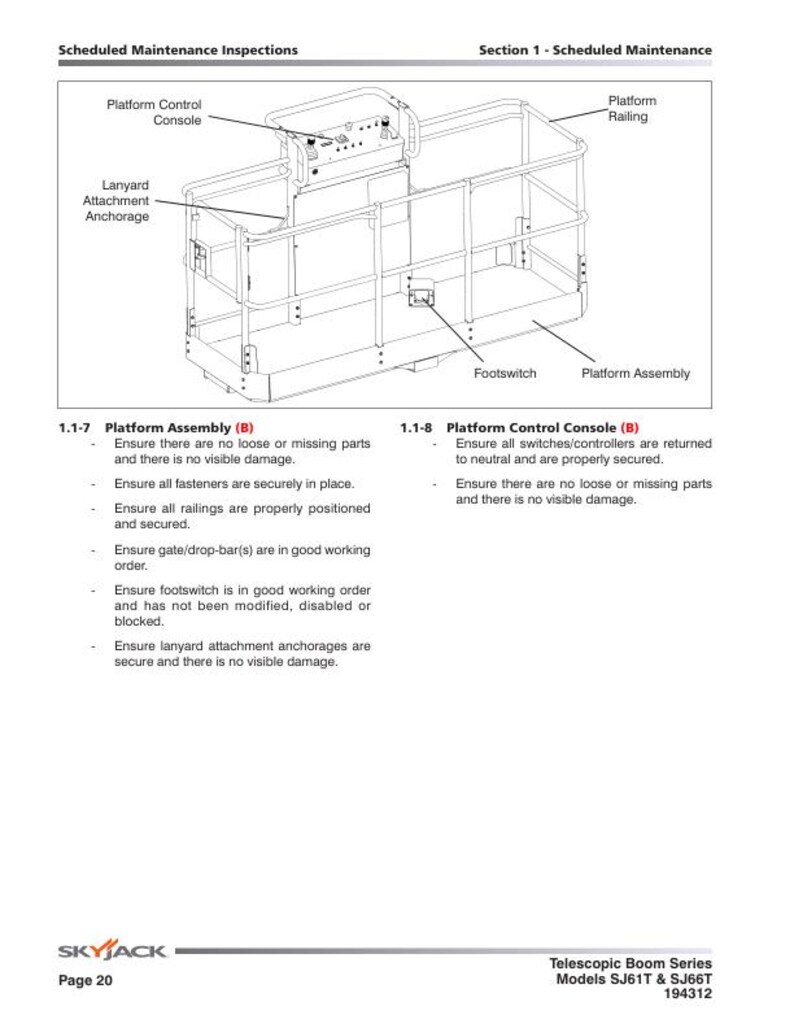 Scheduled Maintenance Inspections

Section 1 - Scheduled Maintenance

Platform Control Console

Platform Railing

Lanyard Attachment Anchorage

Footswitch

Platform Assembly

1.1-7 Platform Assembly (B)

- Ensure there are no loose or missing parts and there is no visible damage.

- Ensure all fasteners are securely in place.

- Ensure all railings are properly positioned and secured.

- Ensure gate/drop-bar(s) are in good working order.

- Ensure footswitch is in good working order and has not been modified, disabled or blocked.

- Ensure lanyard attachment anchorages are secure and there is no visible damage.

1.1-8 Platform Control Console (B)

- Ensure all switches/controllers are returned to neutral and are properly secured.

- Ensure there are no loose or missing parts and there is no visible damage.

SKYJACK

Page 20

Telescopic Boom Series
Models SJ61T & SJ66T
194312