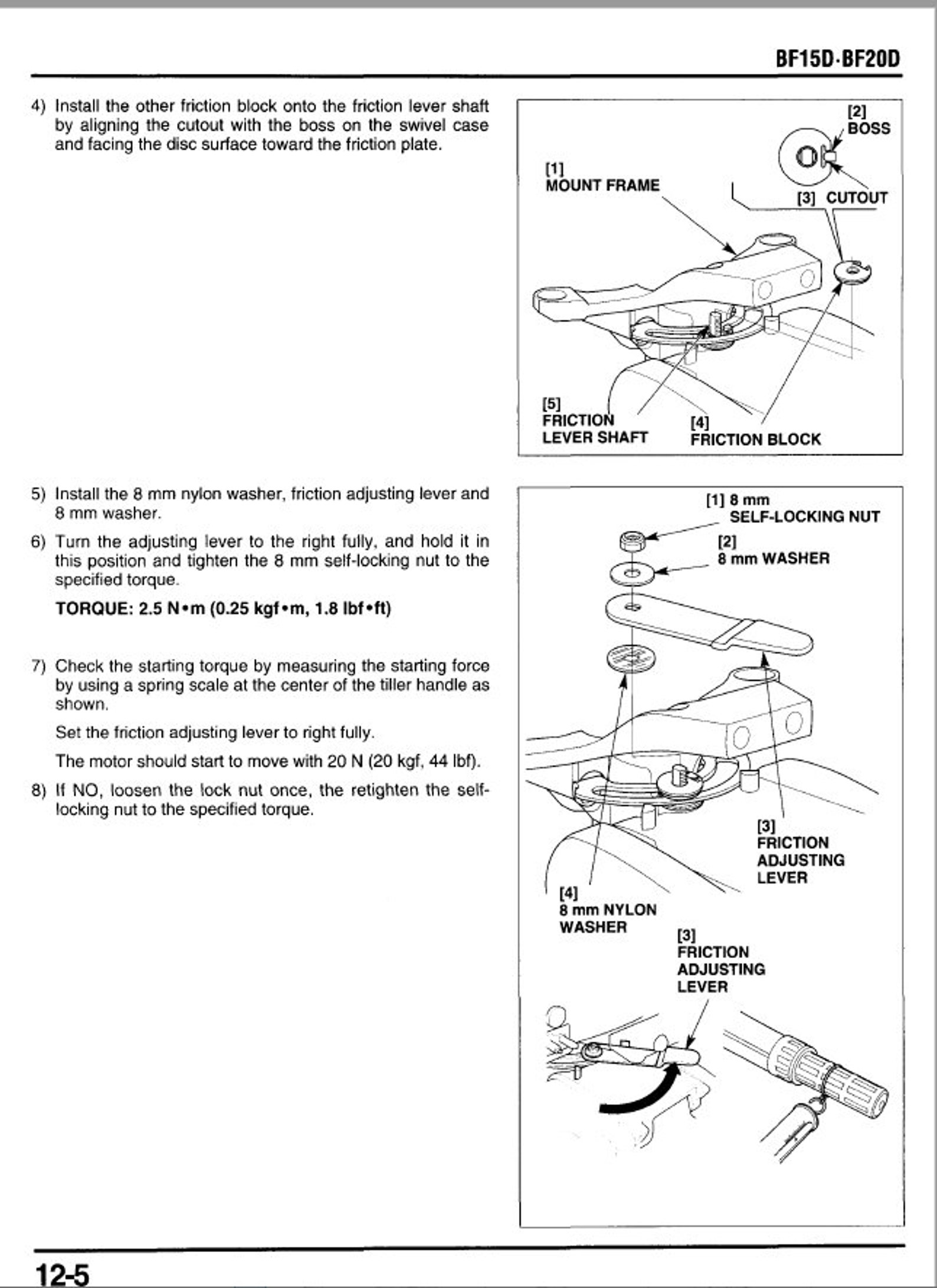 BF15D·BF20D

4) Install the other friction block onto the friction lever shaft by aligning the cutout with the boss on the swivel case and facing the disc surface toward the friction plate.

[2] BOSS

[1] MOUNT FRAME

[3] CUTOUT

[5] FRICTION LEVER SHAFT

[4] FRICTION BLOCK

5) Install the 8 mm nylon washer, friction adjusting lever and 8 mm washer.

6) Turn the adjusting lever to the right fully, and hold it in this position and tighten the 8 mm self-locking nut to the specified torque.

TORQUE: 2.5 N•m (0.25 kgf•m, 1.8 lbf•ft)

7) Check the starting torque by measuring the starting force by using a spring scale at the center of the tiller handle as shown.

Set the friction adjusting lever to right fully.

The motor should start to move with 20 N (20 kgf, 44 lbf).

8) If NO, loosen the lock nut once, the retighten the self-locking nut to the specified torque.

[1] 8 mm SELF-LOCKING NUT

[2] 8 mm WASHER

[3] FRICTION ADJUSTING LEVER

[4] 8 mm NYLON WASHER

[3] FRICTION ADJUSTING LEVER

12-5