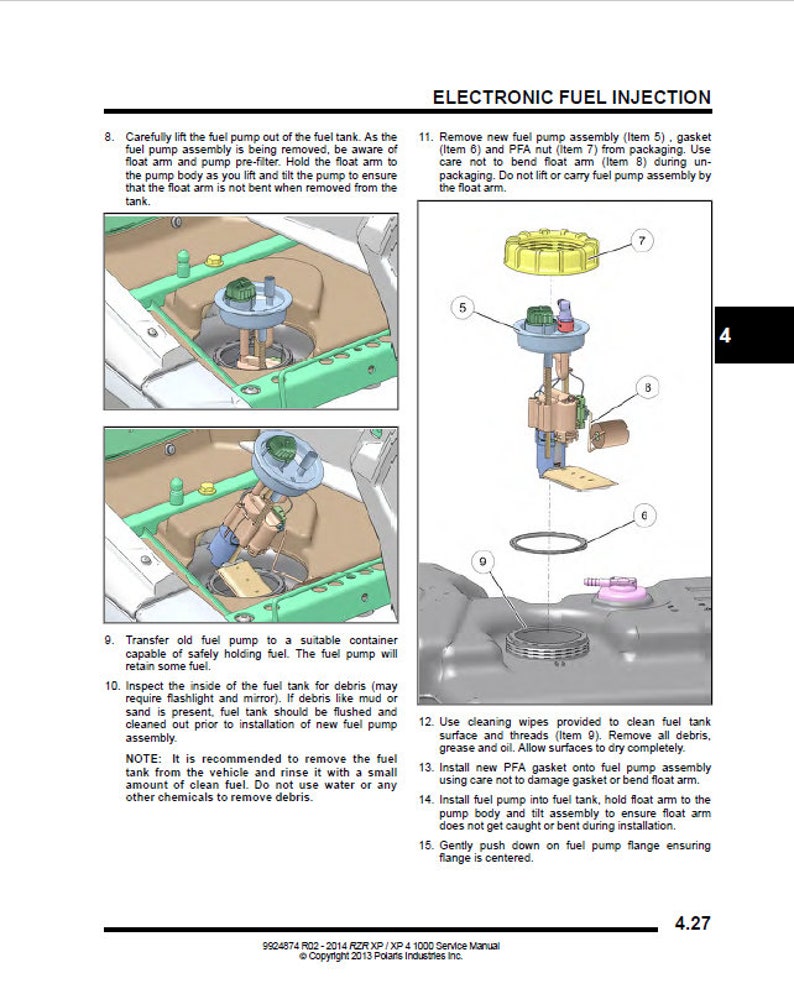 ELECTRONIC FUEL INJECTION

8. Carefully lift the fuel pump out of the fuel tank. As the fuel pump assembly is being removed, be aware of float arm and pump pre-filter. Hold the float arm to the pump body as you lift and tilt the pump to ensure that the float arm is not bent when removed from the tank.

9. Transfer old fuel pump to a suitable container capable of safely holding fuel. The fuel pump will retain some fuel.

10. Inspect the inside of the fuel tank for debris (may require flashlight and mirror). If debris like mud or sand is present, fuel tank should be flushed and cleaned out prior to installation of new fuel pump assembly.

NOTE: It is recommended to remove the fuel tank from the vehicle and rinse it with a small amount of clean fuel. Do not use water or any other chemicals to remove debris.

11. Remove new fuel pump assembly (Item 5) , gasket (Item 6) and PFA nut (Item 7) from packaging. Use care not to bend float arm (Item 8) during unpackaging. Do not lift or carry fuel pump assembly by the float arm.

7
5
8
6
9

12. Use cleaning wipes provided to clean fuel tank surface and threads (Item 9). Remove all debris, grease and oil. Allow surfaces to dry completely.

13. Install new PFA gasket onto fuel pump assembly using care not to damage gasket or bend float arm.

14. Install fuel pump into fuel tank, hold float arm to the pump body and tilt assembly to ensure float arm does not get caught or bent during installation.

15. Gently push down on fuel pump flange ensuring flange is centered.

4

4.27

9924874 R02 - 2014 RZR XP / XP 4 1000 Service Manual
© Copyright 2013 Polaris Industries Inc.