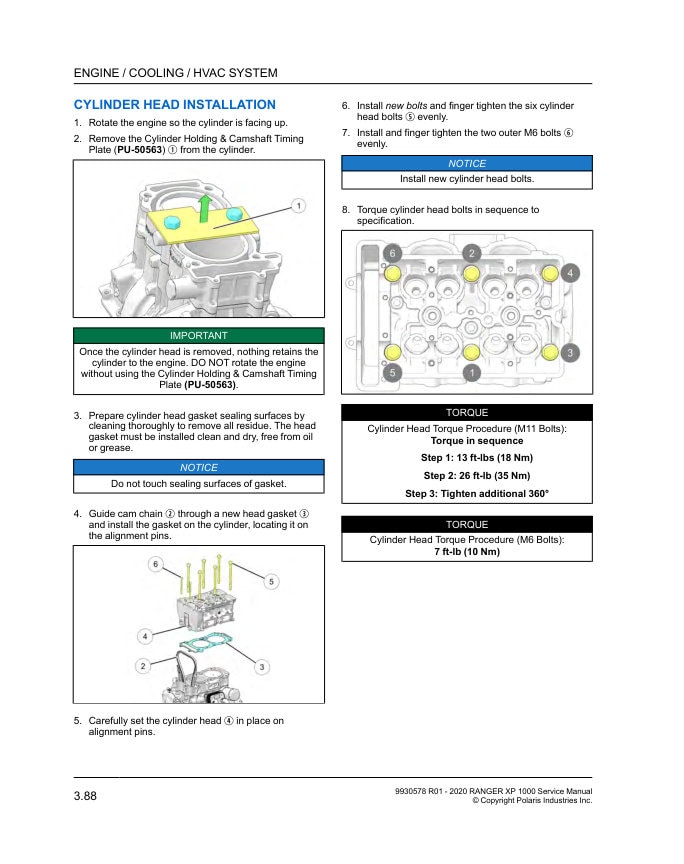 ENGINE / COOLING / HVAC SYSTEM

CYLINDER HEAD INSTALLATION

1. Rotate the engine so the cylinder is facing up.

2. Remove the Cylinder Holding & Camshaft Timing Plate (PU-50563) ① from the cylinder.

1

IMPORTANT

Once the cylinder head is removed, nothing retains the cylinder to the engine. DO NOT rotate the engine without using the Cylinder Holding & Camshaft Timing Plate (PU-50563).

3. Prepare cylinder head gasket sealing surfaces by cleaning thoroughly to remove all residue. The head gasket must be installed clean and dry, free from oil or grease.

NOTICE

Do not touch sealing surfaces of gasket.

4. Guide cam chain ② through a new head gasket ③ and install the gasket on the cylinder, locating it on the alignment pins.

6

5

4

2

3

5. Carefully set the cylinder head ④ in place on alignment pins.

6. Install new bolts and finger tighten the six cylinder head bolts ⑤ evenly.

7. Install and finger tighten the two outer M6 bolts ⑥ evenly.

NOTICE

Install new cylinder head bolts.

8. Torque cylinder head bolts in sequence to specification.

6

2

4

3

5

1

TORQUE

Cylinder Head Torque Procedure (M11 Bolts):
Torque in sequence

Step 1: 13 ft-lbs (18 Nm)

Step 2: 26 ft-lb (35 Nm)

Step 3: Tighten additional 360°

TORQUE

Cylinder Head Torque Procedure (M6 Bolts):
7 ft-lb (10 Nm)

3.88

9930578 R01 - 2020 RANGER XP 1000 Service Manual
© Copyright Polaris Industries Inc.