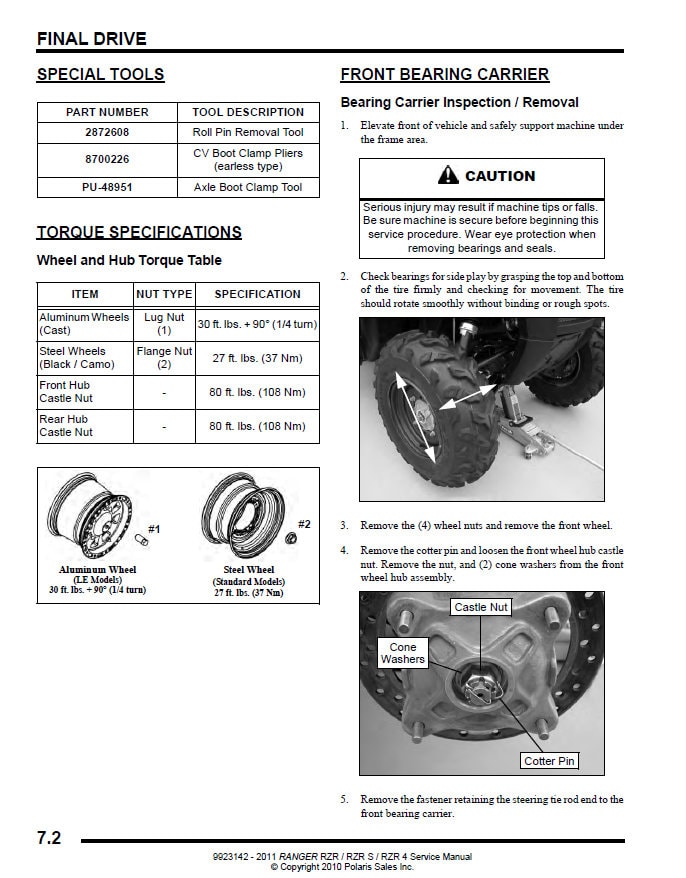 FINAL DRIVE

SPECIAL TOOLS

| PART NUMBER | TOOL DESCRIPTION |
|---|---|
| 2872608 | Roll Pin Removal Tool |
| 8700226 | CV Boot Clamp Pliers (earless type) |
| PU-48951 | Axle Boot Clamp Tool |

TORQUE SPECIFICATIONS

Wheel and Hub Torque Table

| ITEM | NUT TYPE | SPECIFICATION |
|---|---|---|
| Aluminum Wheels (Cast) | Lug Nut (1) | 30 ft. lbs. + 90° (1/4 turn) |
| Steel Wheels (Black / Camo) | Flange Nut (2) | 27 ft. lbs. (37 Nm) |
| Front Hub Castle Nut | - | 80 ft. lbs. (108 Nm) |
| Rear Hub Castle Nut | - | 80 ft. lbs. (108 Nm) |

#1
Aluminum Wheel
(LE Models)
30 ft. lbs. + 90° (1/4 turn)

#2
Steel Wheel
(Standard Models)
27 ft. lbs. (37 Nm)

FRONT BEARING CARRIER

Bearing Carrier Inspection / Removal

1. Elevate front of vehicle and safely support machine under the frame area.

CAUTION

Serious injury may result if machine tips or falls. Be sure machine is secure before beginning this service procedure. Wear eye protection when removing bearings and seals.

2. Check bearings for side play by grasping the top and bottom of the tire firmly and checking for movement. The tire should rotate smoothly without binding or rough spots.

3. Remove the (4) wheel nuts and remove the front wheel.

4. Remove the cotter pin and loosen the front wheel hub castle nut. Remove the nut, and (2) cone washers from the front wheel hub assembly.

Castle Nut
Cone Washers
Cotter Pin

5. Remove the fastener retaining the steering tie rod end to the front bearing carrier.

7.2

9923142 - 2011 RANGER RZR / RZR S / RZR 4 Service Manual
© Copyright 2010 Polaris Sales Inc.