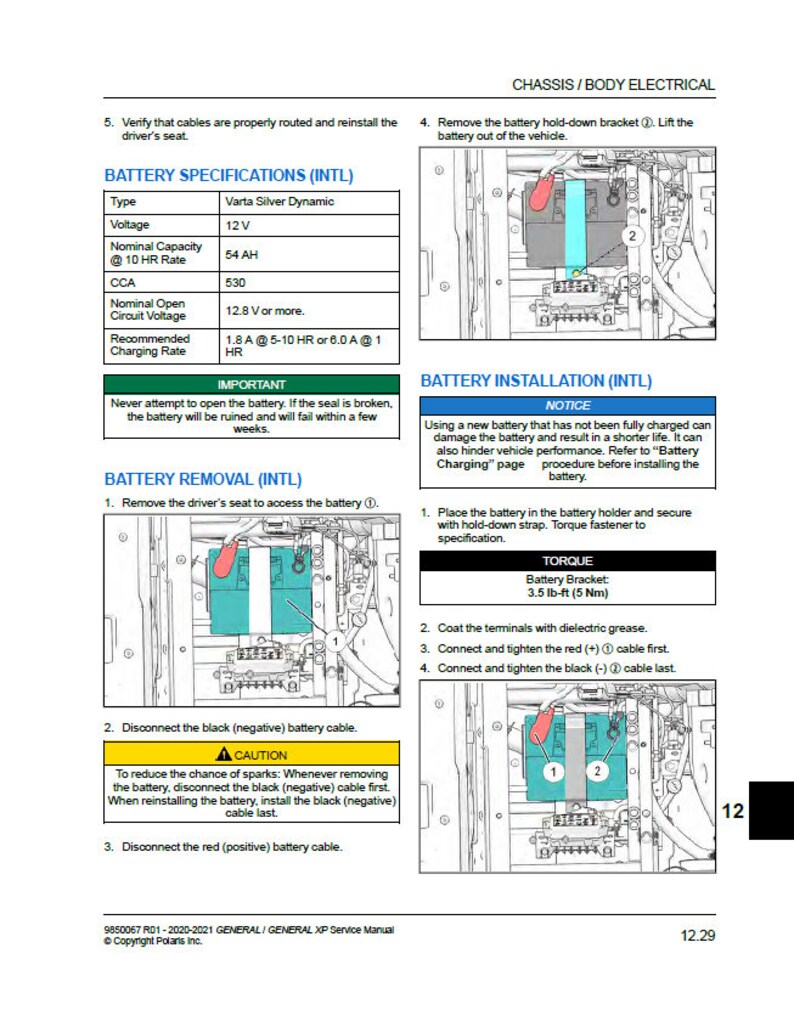 CHASSIS / BODY ELECTRICAL

5. Verify that cables are properly routed and reinstall the driver's seat.

BATTERY SPECIFICATIONS (INTL)

| Type | Varta Silver Dynamic |
|---|---|
| Voltage | 12 V |
| Nominal Capacity @ 10 HR Rate | 54 AH |
| CCA | 530 |
| Nominal Open Circuit Voltage | 12.8 V or more. |
| Recommended Charging Rate | 1.8 A @ 5-10 HR or 6.0 A @ 1 HR |

IMPORTANT

Never attempt to open the battery. If the seal is broken, the battery will be ruined and will fail within a few weeks.

BATTERY REMOVAL (INTL)

1. Remove the driver's seat to access the battery ①.

1

2. Disconnect the black (negative) battery cable.

CAUTION

To reduce the chance of sparks: Whenever removing the battery, disconnect the black (negative) cable first. When reinstalling the battery, install the black (negative) cable last.

3. Disconnect the red (positive) battery cable.

4. Remove the battery hold-down bracket ②. Lift the battery out of the vehicle.

2

BATTERY INSTALLATION (INTL)

NOTICE

Using a new battery that has not been fully charged can damage the battery and result in a shorter life. It can also hinder vehicle performance. Refer to "Battery Charging" page procedure before installing the battery.

1. Place the battery in the battery holder and secure with hold-down strap. Torque fastener to specification.

TORQUE

Battery Bracket:
3.5 lb-ft (5 Nm)

2. Coat the terminals with dielectric grease.

3. Connect and tighten the red (+) ① cable first.

4. Connect and tighten the black (-) ② cable last.

1 2

12

9850067 R01 - 2020-2021 GENERAL / GENERAL XP Service Manual
© Copyright Polaris Inc.

12.29