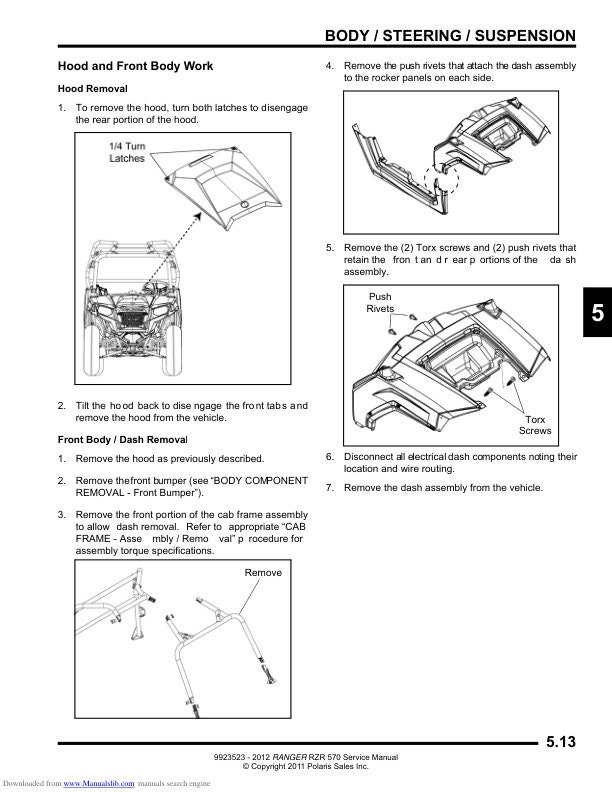 BODY / STEERING / SUSPENSION

Hood and Front Body Work

Hood Removal

1. To remove the hood, turn both latches to disengage the rear portion of the hood.

1/4 Turn Latches

2. Tilt the hood back to disengage the front tabs and remove the hood from the vehicle.

Front Body / Dash Removal

1. Remove the hood as previously described.

2. Remove the front bumper (see "BODY COMPONENT REMOVAL - Front Bumper").

3. Remove the front portion of the cab frame assembly to allow dash removal. Refer to appropriate "CAB FRAME - Assembly / Removal" procedure for assembly torque specifications.

Remove

4. Remove the push rivets that attach the dash assembly to the rocker panels on each side.

5. Remove the (2) Torx screws and (2) push rivets that retain the front and rear portions of the dash assembly.

Push Rivets

Torx Screws

6. Disconnect all electrical dash components noting their location and wire routing.

7. Remove the dash assembly from the vehicle.

5

5.13

9923523 - 2012 RANGER RZR 570 Service Manual
© Copyright 2011 Polaris Sales Inc.

Downloaded from www.Manualslib.com manuals search engine