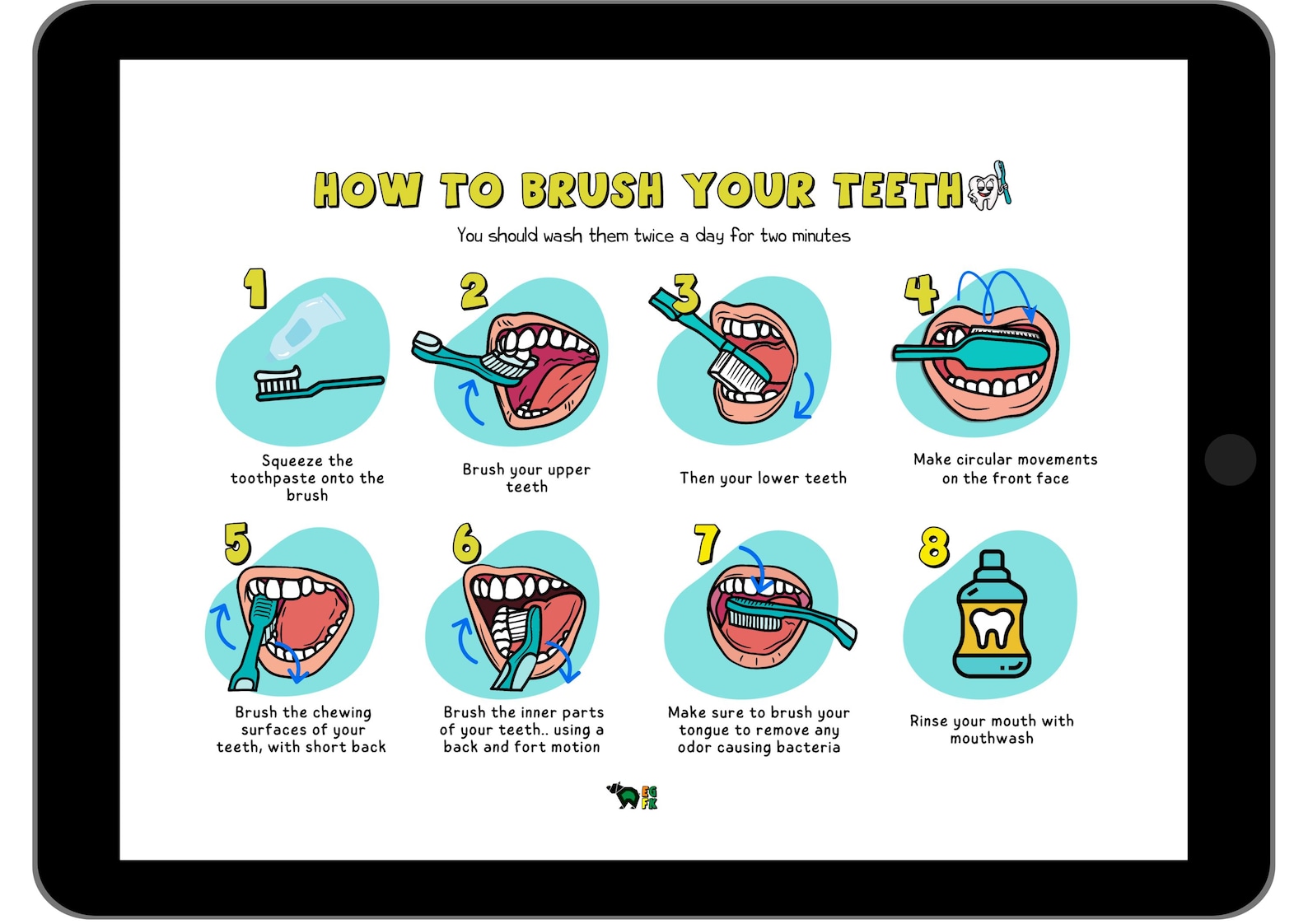 HOW TO BRUSH YOUR TEETH

You should wash them twice a day for two minutes

1

Squeeze the toothpaste onto the brush

2

Brush your upper teeth

3

Then your lower teeth

4

Make circular movements on the front face

5

Brush the chewing surfaces of your teeth, with short back

6

Brush the inner parts of your teeth.. using a back and fort motion

7

Make sure to brush your tongue to remove any odor causing bacteria

8

Rinse your mouth with mouthwash

EG FK