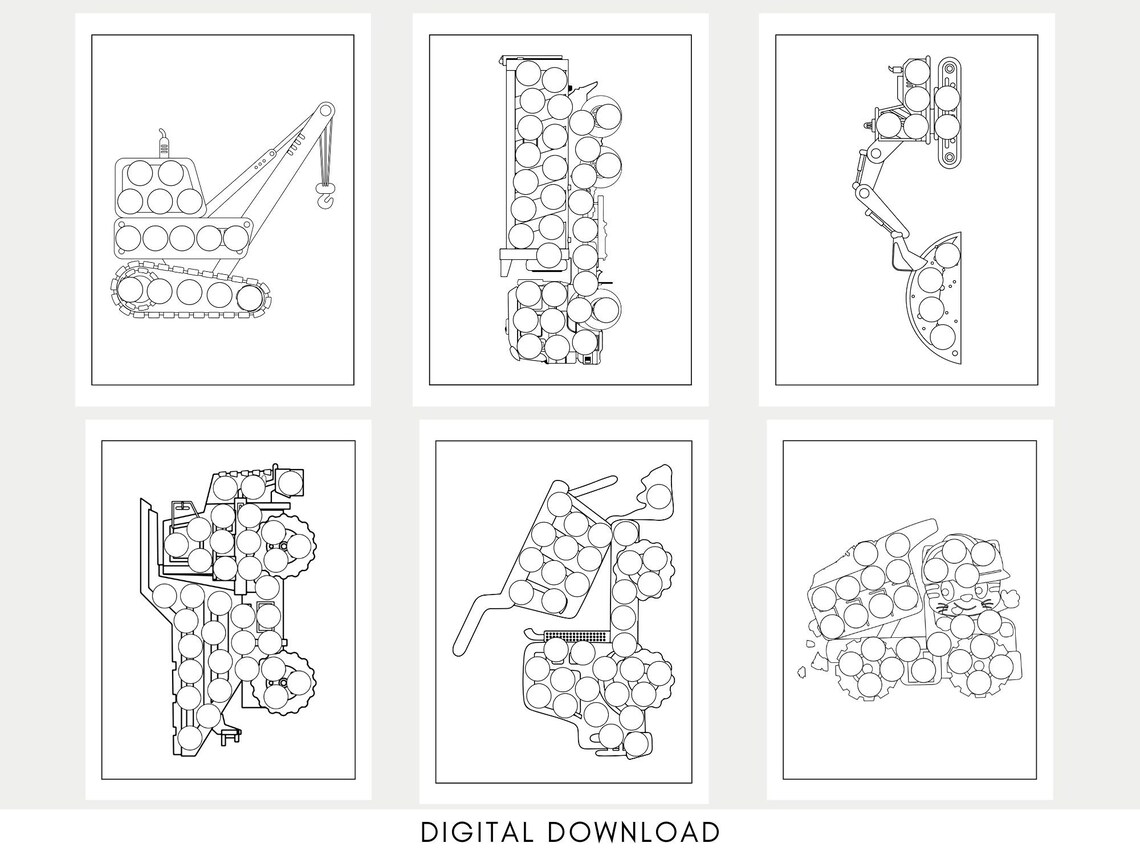 DIGITAL DOWNLOAD