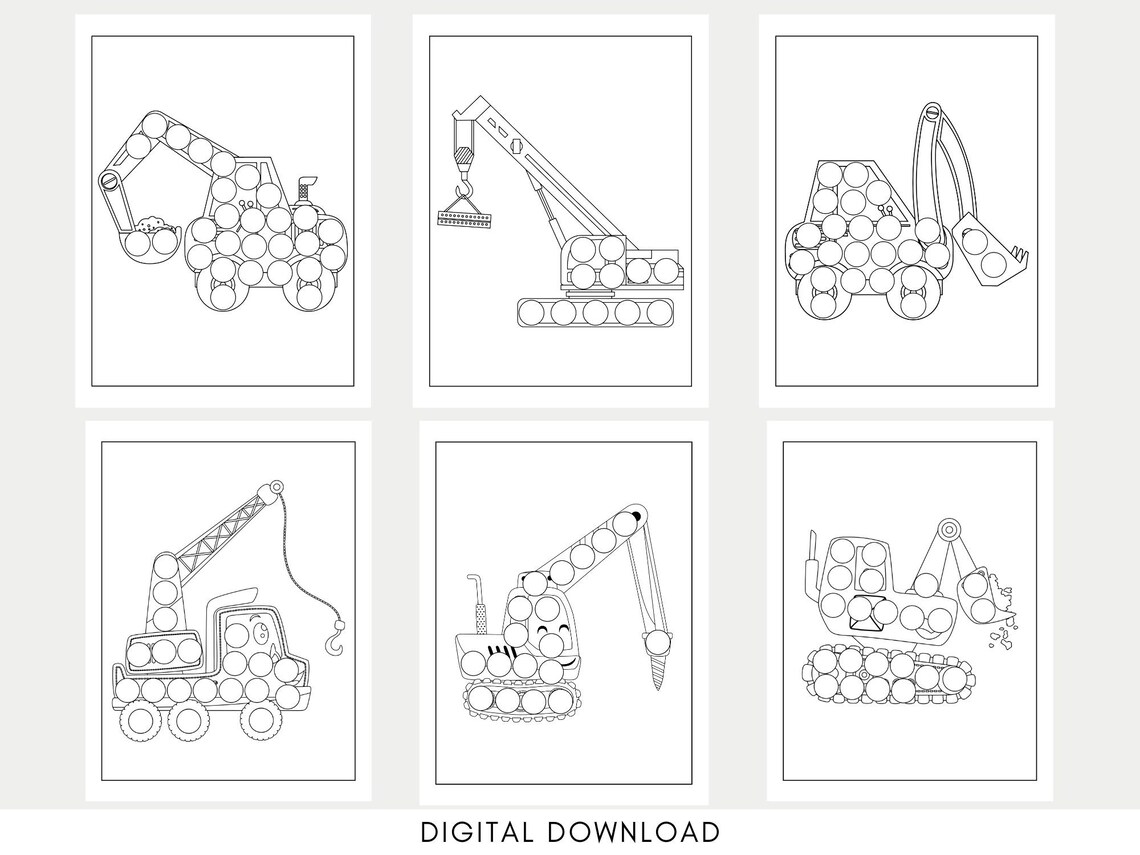 DIGITAL DOWNLOAD