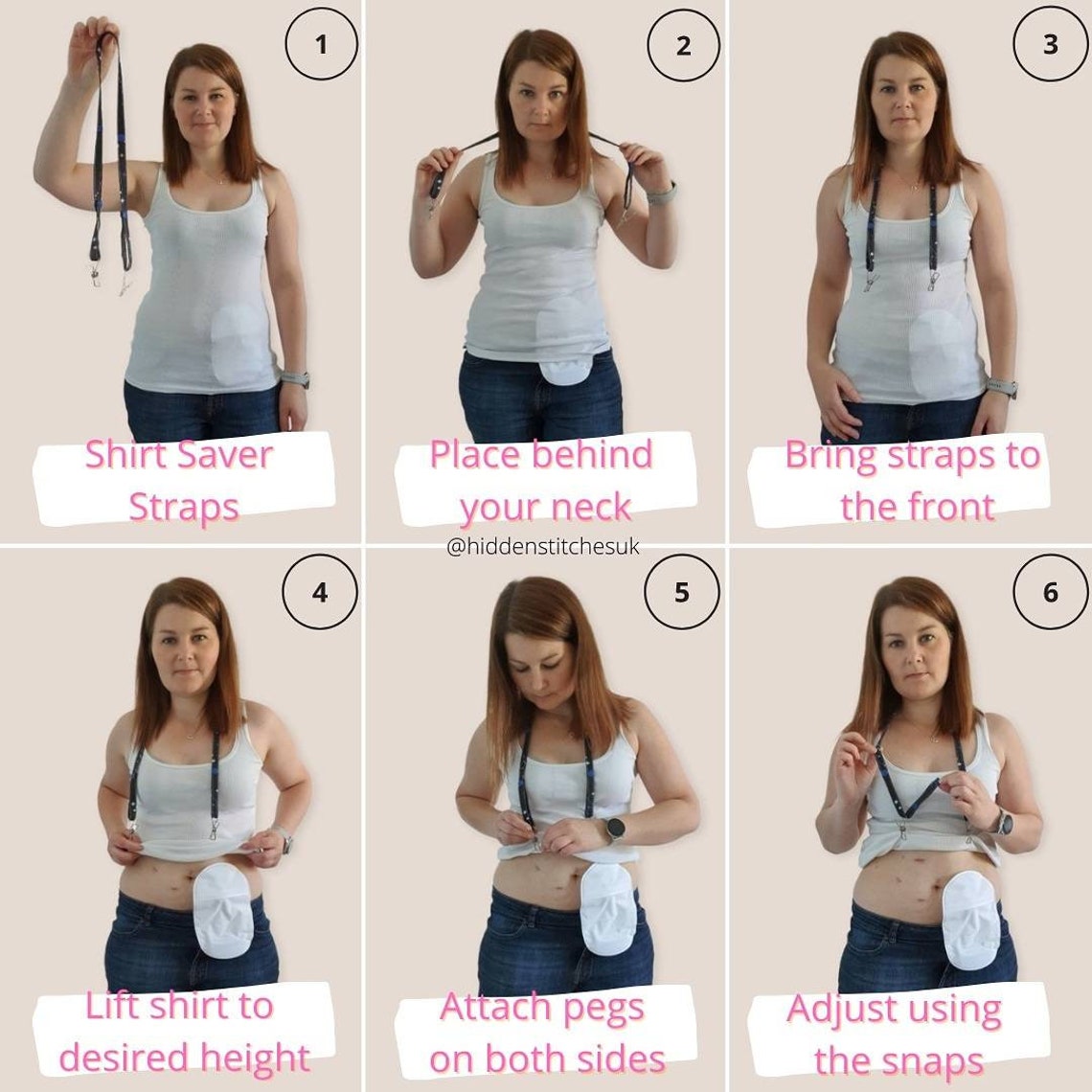 1

Shirt Saver Straps

2

Place behind your neck

3

Bring straps to the front

@hiddenstitchesuk

4

Lift shirt to desired height

5

Attach pegs on both sides

6

Adjust using the snaps