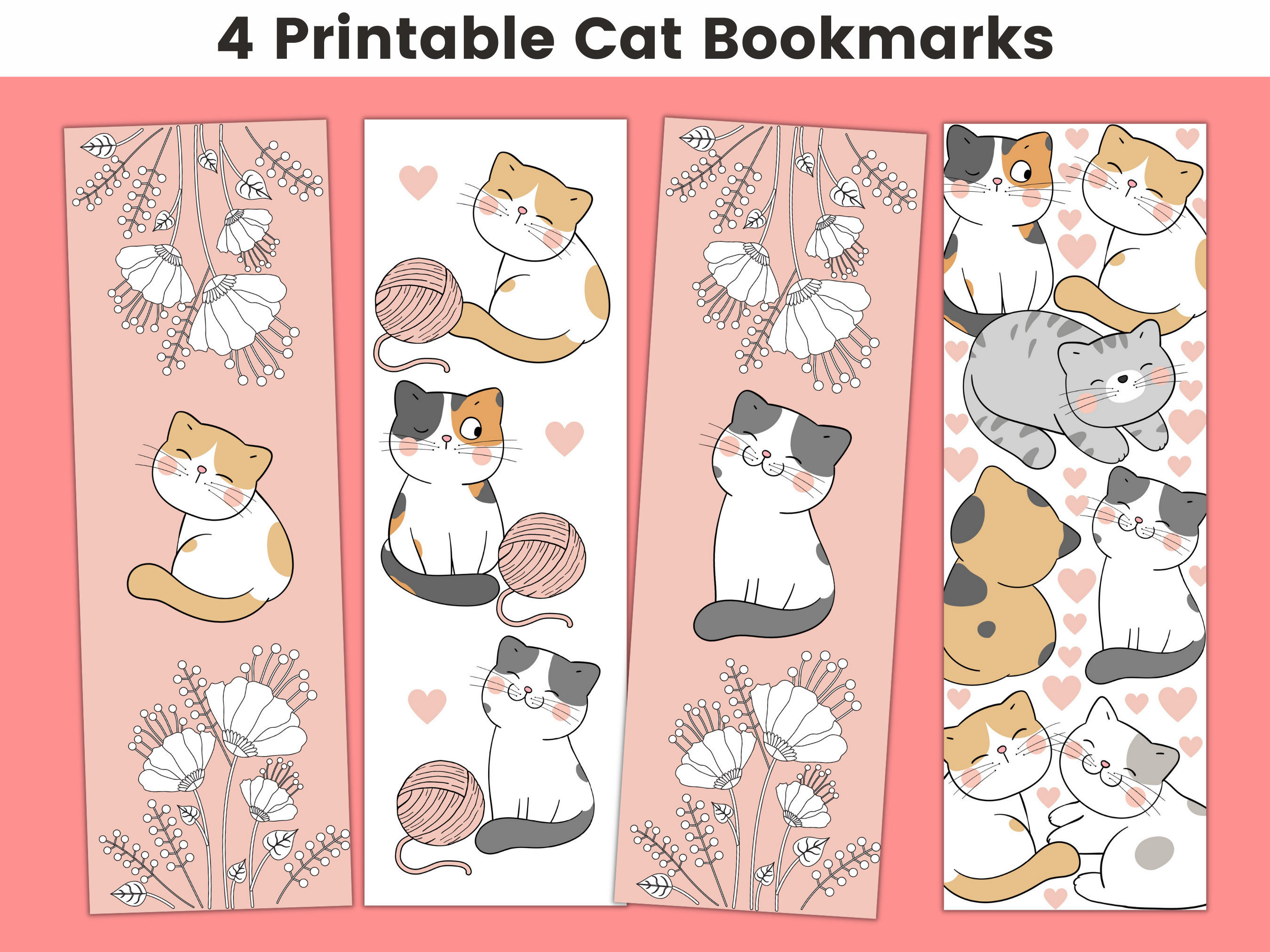 4 Printable Cat Bookmarks