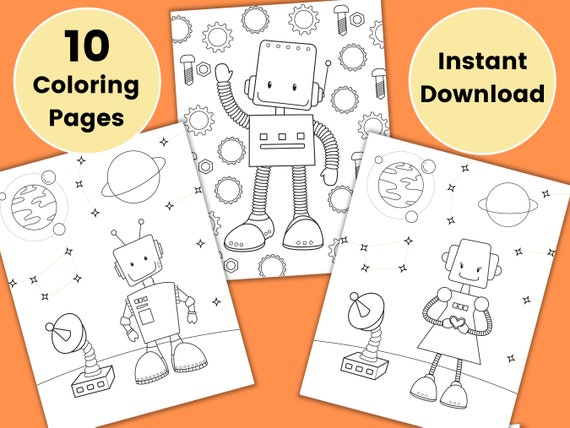 10
Coloring
Pages

Instant
Download