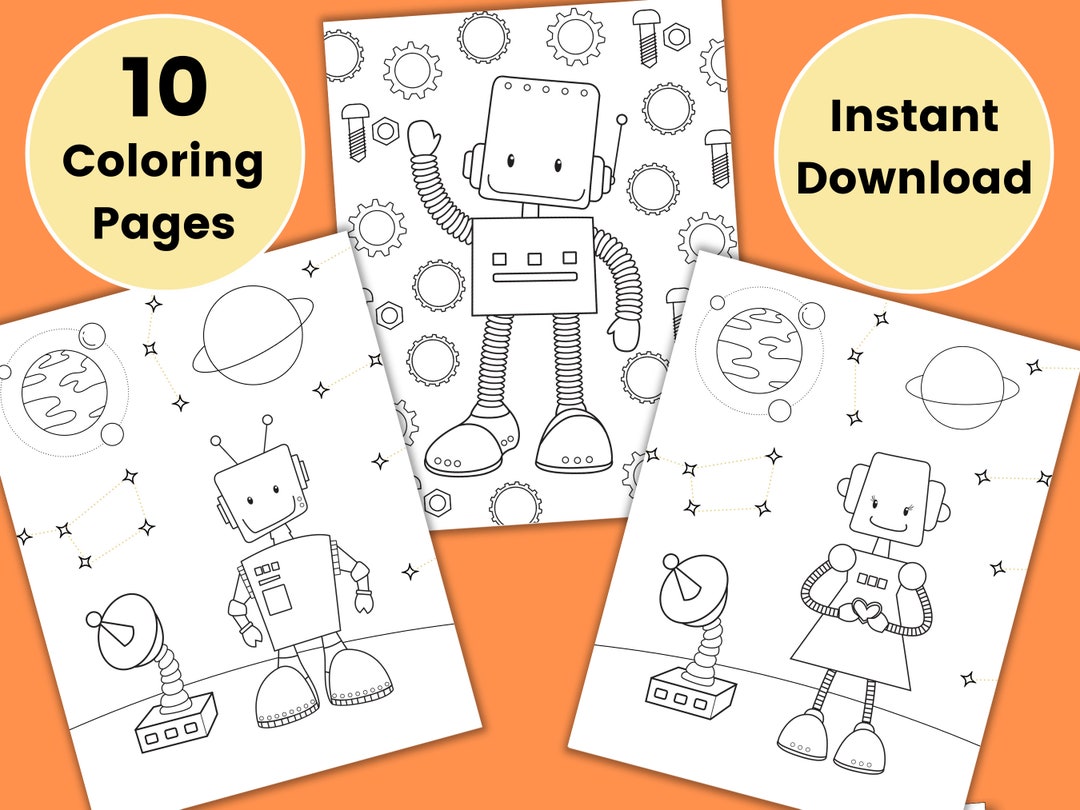 10
Coloring
Pages

Instant
Download