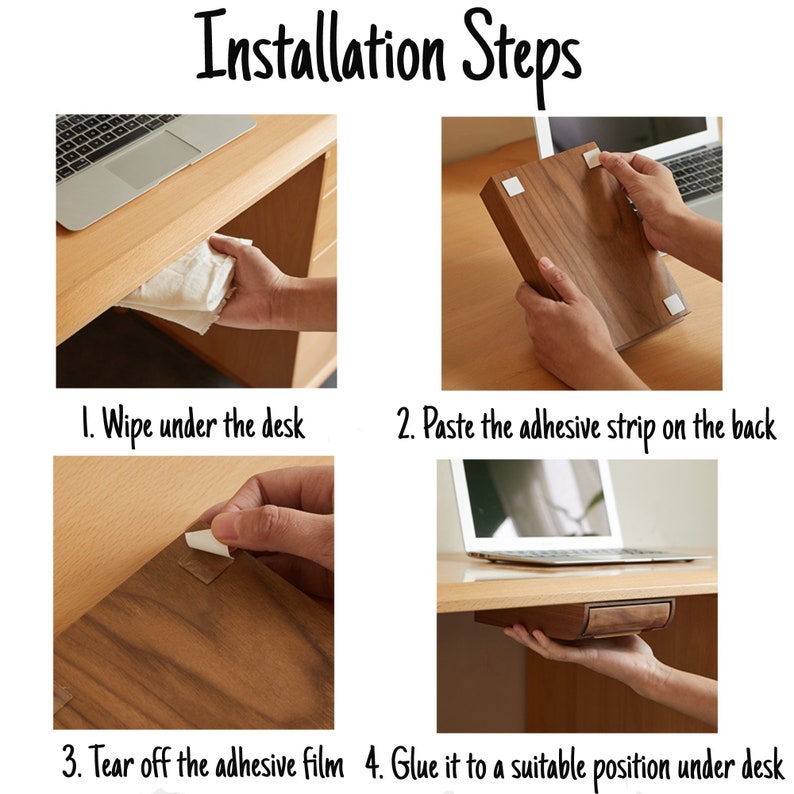 Installation Steps

1. Wipe under the desk

2. Paste the adhesive strip on the back

3. Tear off the adhesive film

4. Glue it to a suitable position under desk