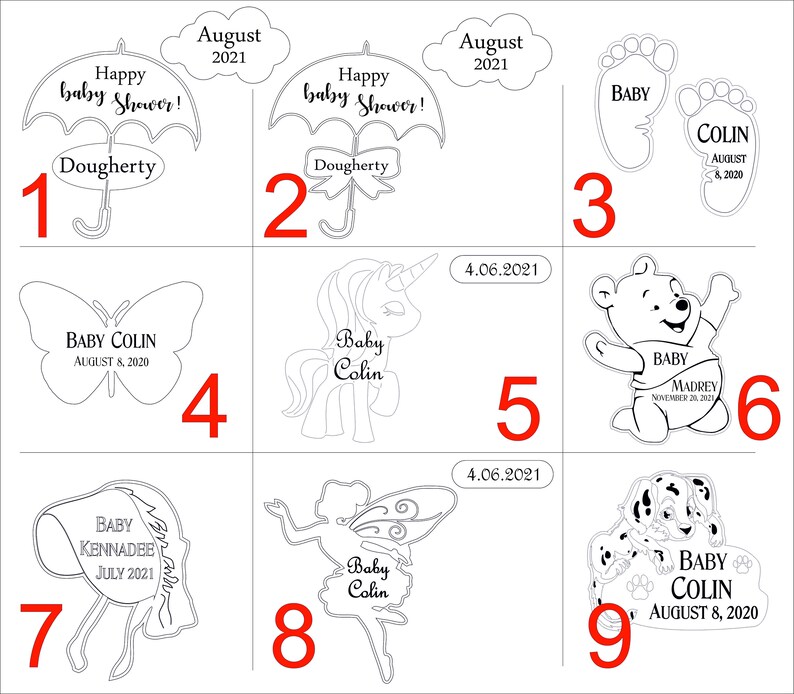 August 2021

Happy baby Shower!

Dougherty

1

August 2021

Happy baby Shower!

Dougherty

2

BABY

COLIN AUGUST 8, 2020

3

BABY COLIN AUGUST 8, 2020

4

4.06.2021

Baby Colin

5

BABY MADREY NOVEMBER 20, 2021

6

BABY KENNADEE JULY 2021

7

4.06.2021

Baby Colin

8

BABY COLIN AUGUST 8, 2020

9