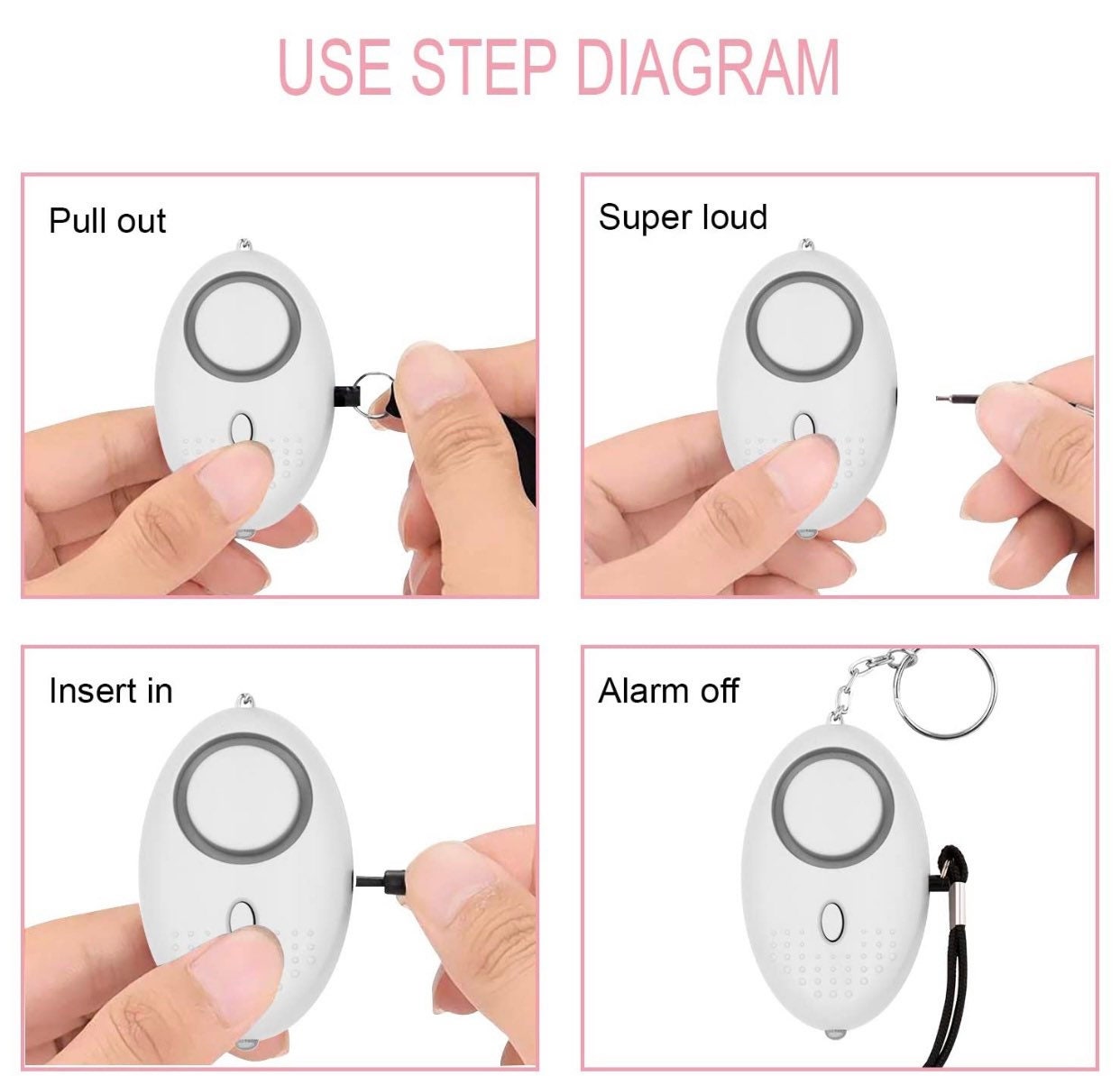 USE STEP DIAGRAM

Pull out

Super loud

Insert in

Alarm off