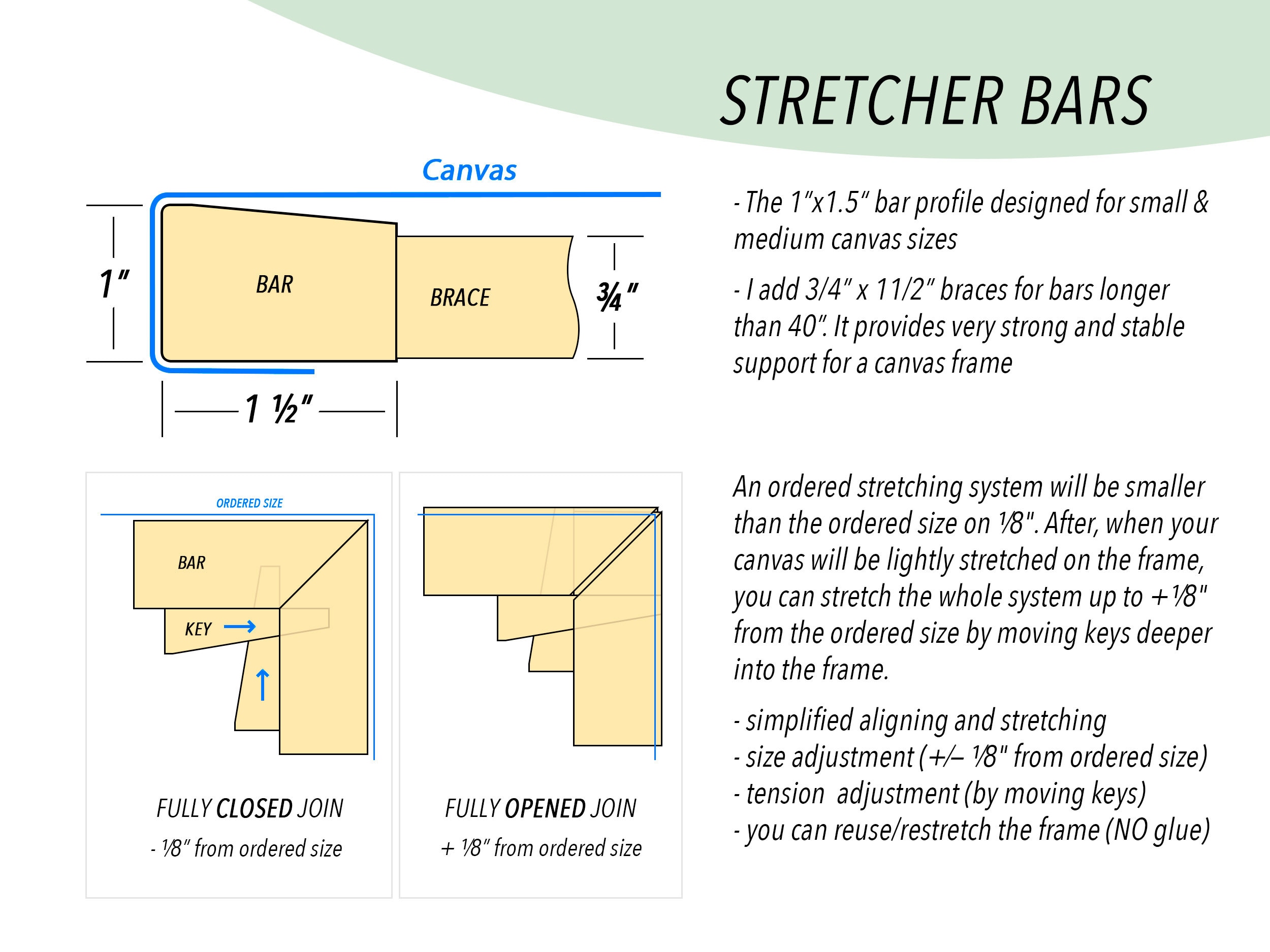 STRETCHER BARS

Canvas

1″

BAR

BRACE

¾″

1 ½″

- The 1″x1.5″ bar profile designed for small & medium canvas sizes

- I add 3/4″ x 11/2″ braces for bars longer than 40″. It provides very strong and stable support for a canvas frame

ORDERED SIZE

BAR

KEY

FULLY CLOSED JOIN

- ⅛″ from ordered size

FULLY OPENED JOIN

+ ⅛″ from ordered size

An ordered stretching system will be smaller than the ordered size on ⅛". After, when your canvas will be lightly stretched on the frame, you can stretch the whole system up to +⅛" from the ordered size by moving keys deeper into the frame.

- simplified aligning and stretching
- size adjustment (+/– ⅛" from ordered size)
- tension adjustment (by moving keys)
- you can reuse/restretch the frame (NO glue)